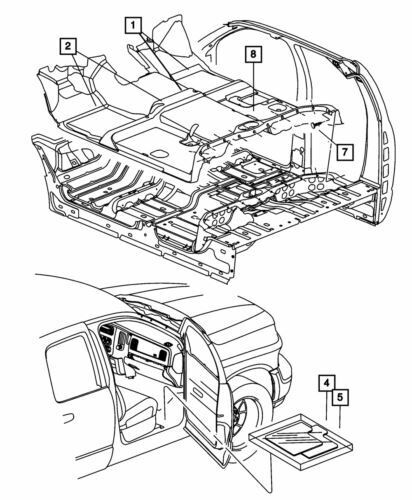 1
2
8
7
4
5