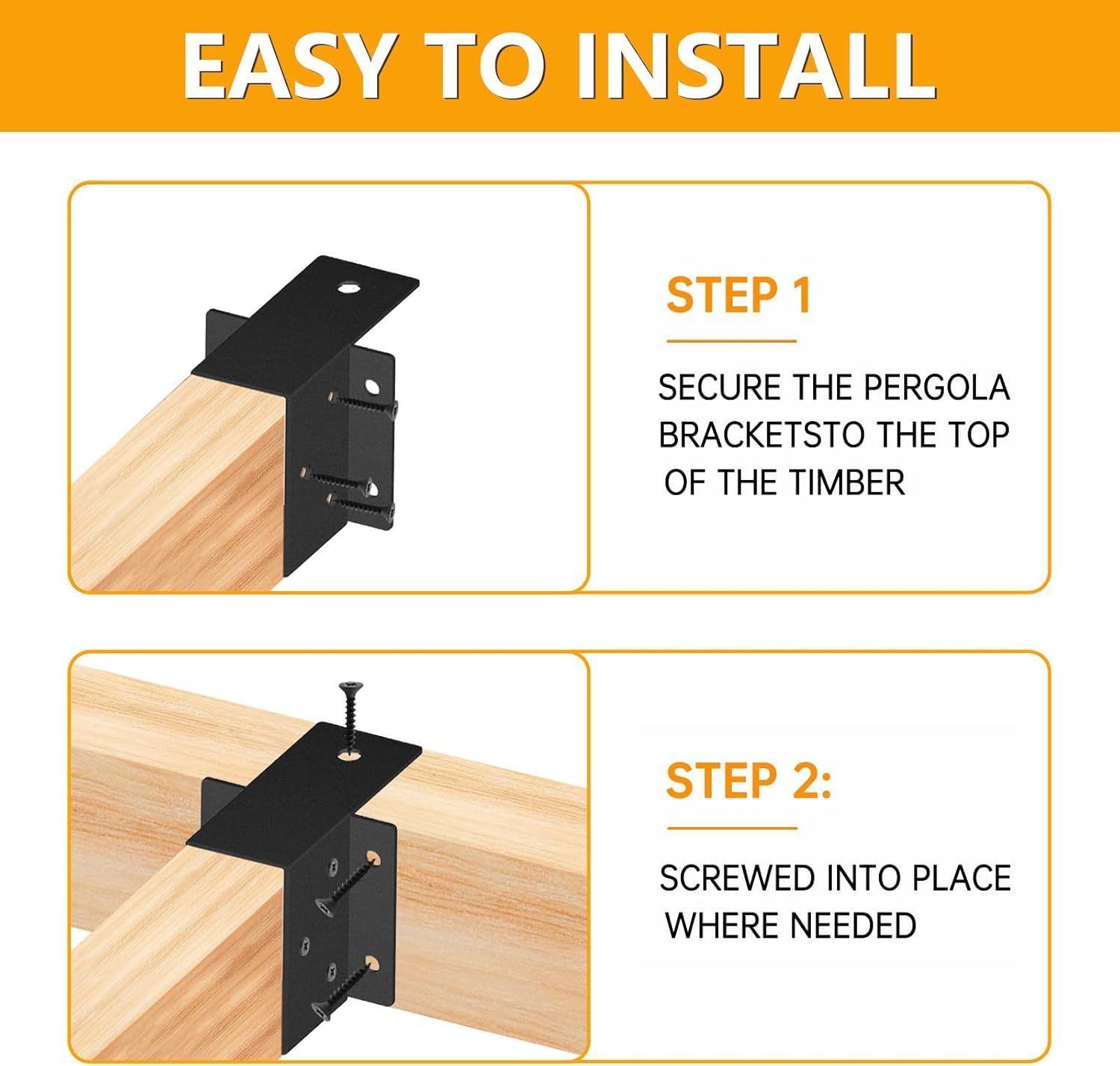 EASY TO INSTALL

STEP 1

SECURE THE PERGOLA BRACKETSTO THE TOP OF THE TIMBER

STEP 2:

SCREWED INTO PLACE WHERE NEEDED