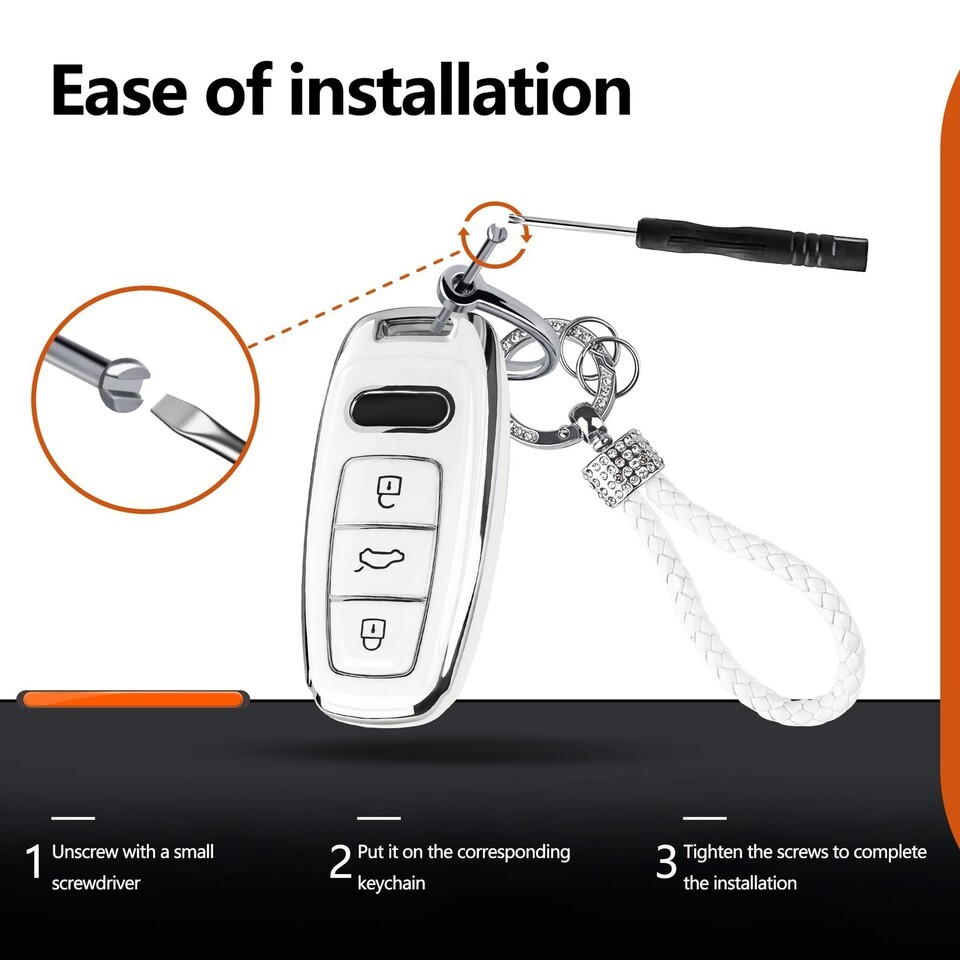 Ease of installation

1 Unscrew with a small screwdriver

2 Put it on the corresponding keychain

3 Tighten the screws to complete the installation