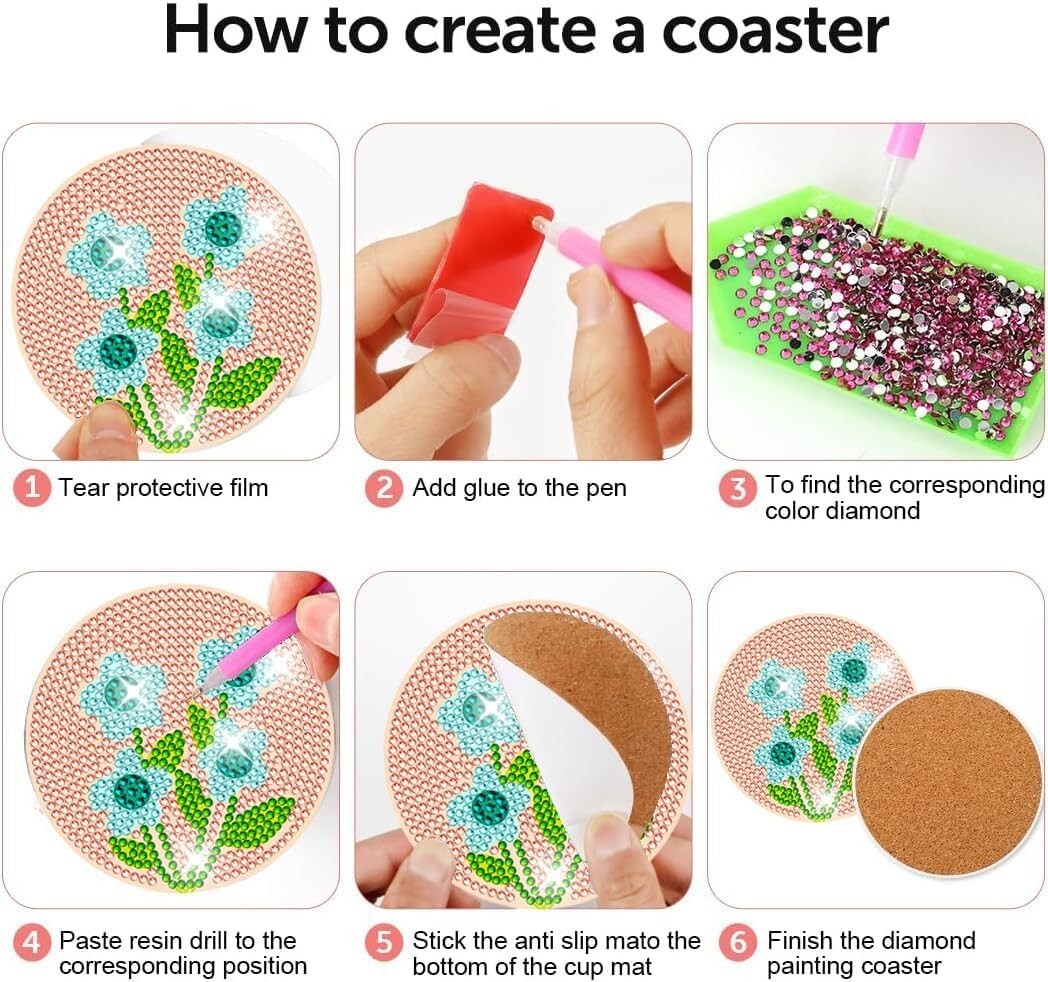 How to create a coaster

1 Tear protective film

2 Add glue to the pen

3 To find the corresponding color diamond

4 Paste resin drill to the corresponding position

5 Stick the anti slip mato the bottom of the cup mat

6 Finish the diamond painting coaster