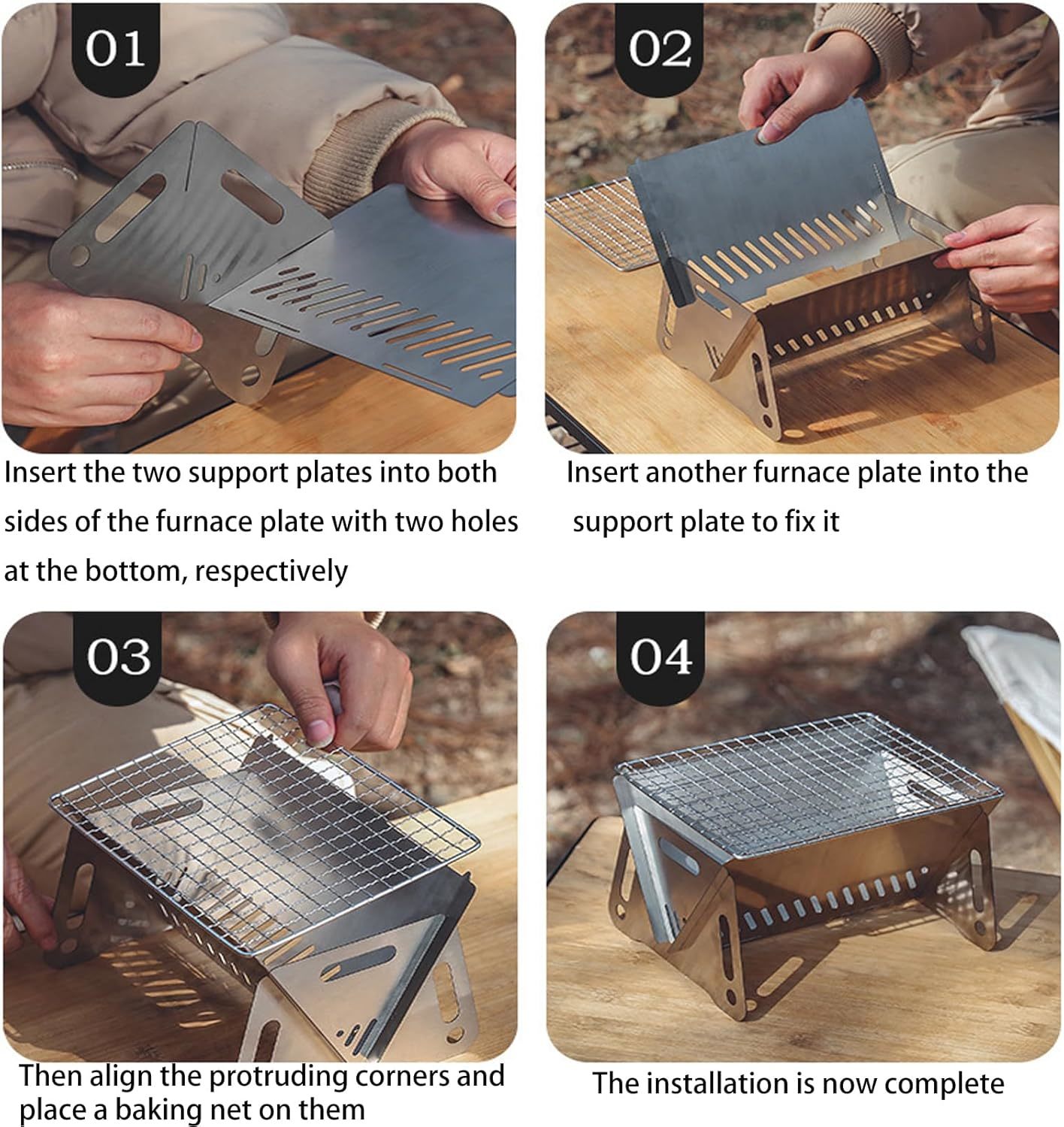 01

Insert the two support plates into both sides of the furnace plate with two holes at the bottom, respectively

02

Insert another furnace plate into the support plate to fix it

03

Then align the protruding corners and place a baking net on them

04

The installation is now complete