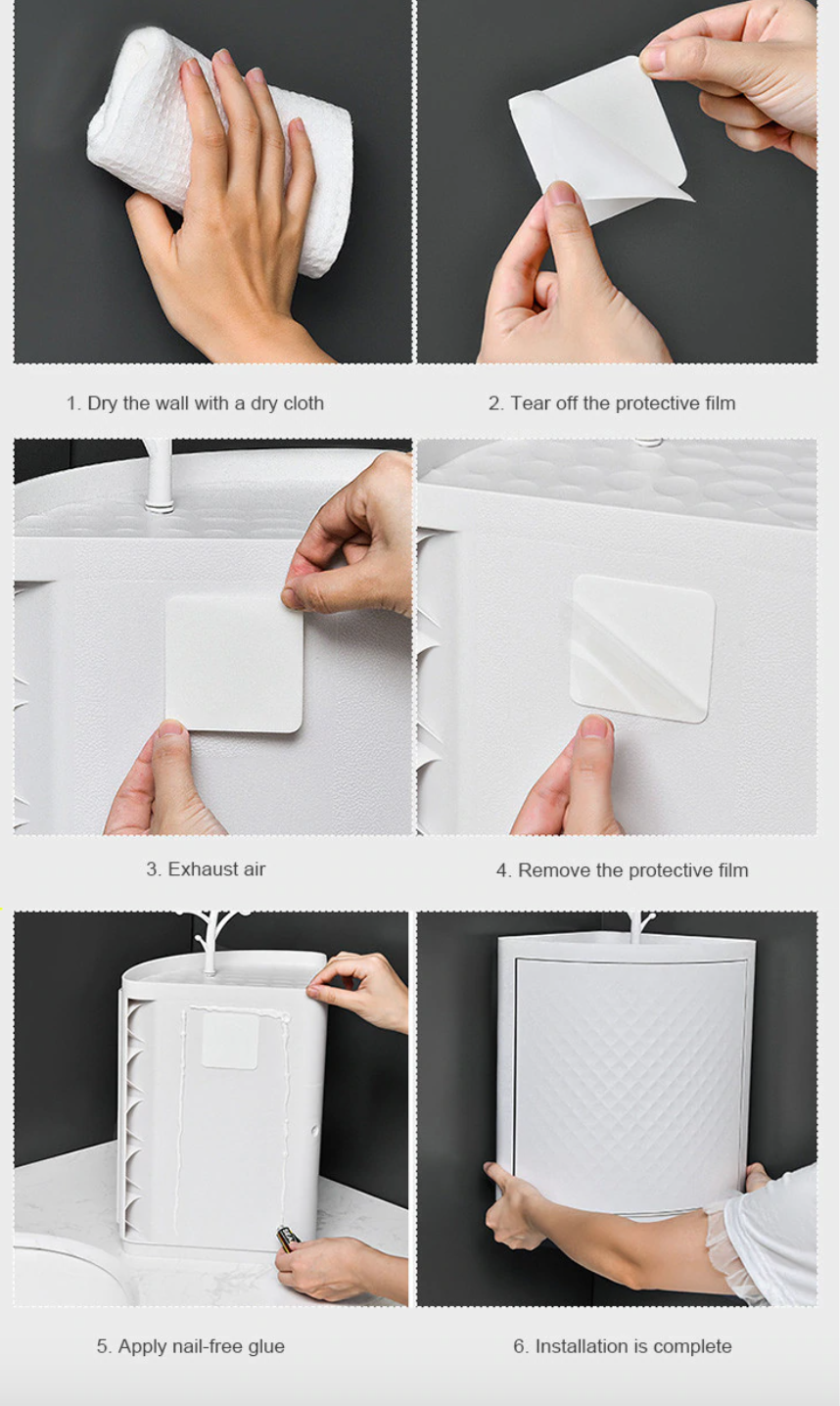 1. Dry the wall with a dry cloth

2. Tear off the protective film

3. Exhaust air

4. Remove the protective film

5. Apply nail-free glue

6. Installation is complete