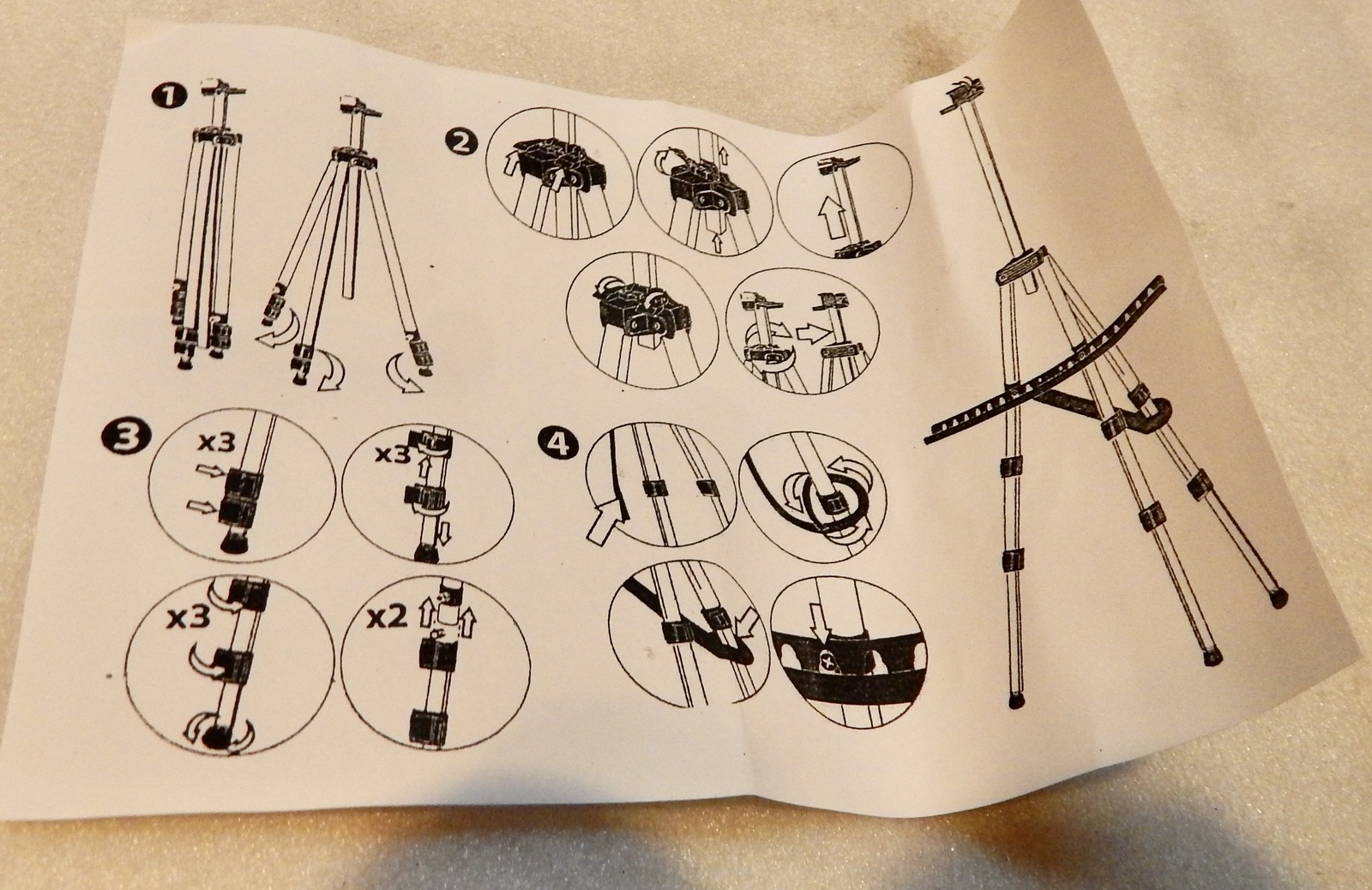 1

2

3

x3

x3

x3

x2

4