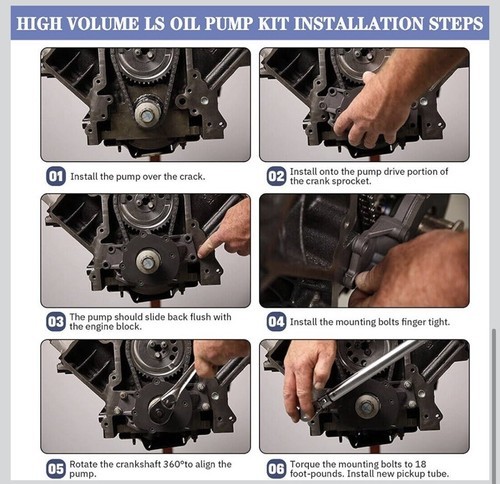 HIGH VOLUME LS OIL PUMP KIT INSTALLATION STEPS

01 Install the pump over the crack.

02 Install onto the pump drive portion of the crank sprocket.

03 The pump should slide back flush with the engine block.

04 Install the mounting bolts finger tight.

05 Rotate the crankshaft 360°to align the pump.

06 Torque the mounting bolts to 18 foot-pounds. Install new pickup tube.