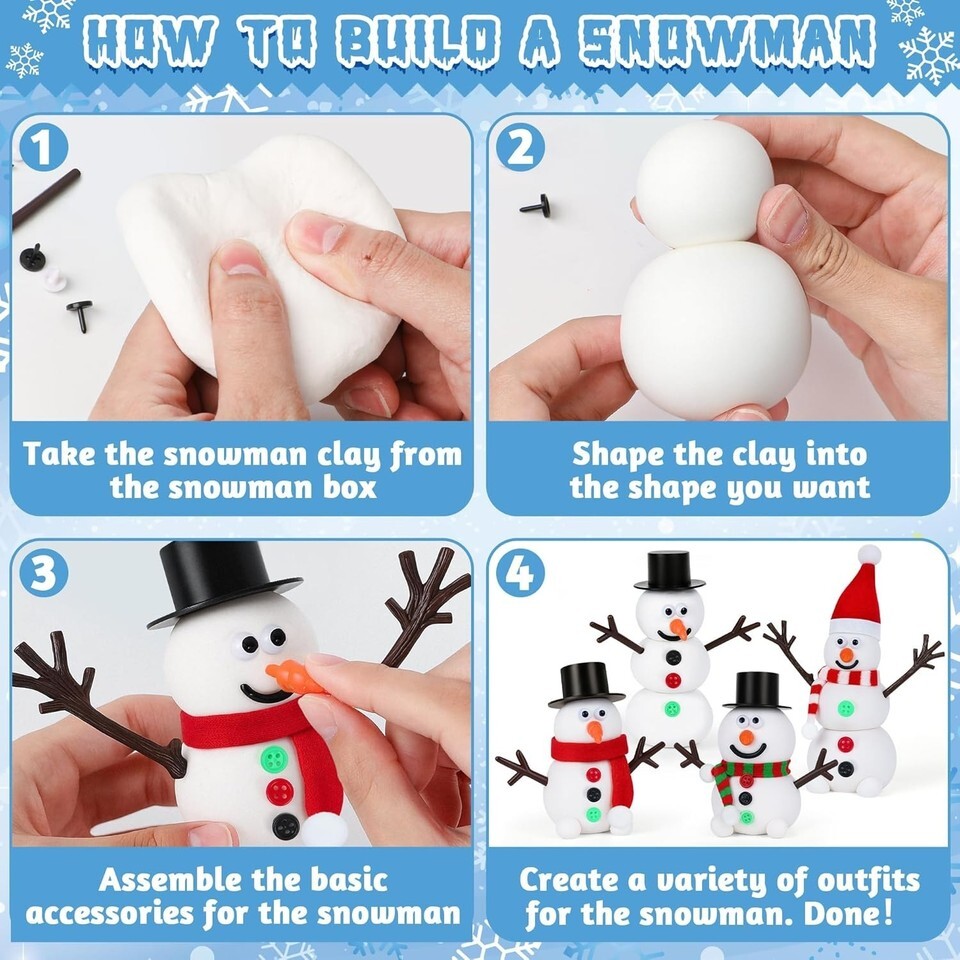 HOW TO BUILD A SNOWMAN

1

Take the snowman clay from the snowman box

2

Shape the clay into the shape you want

3

Assemble the basic accessories for the snowman

4

Create a variety of outfits for the snowman. Done!