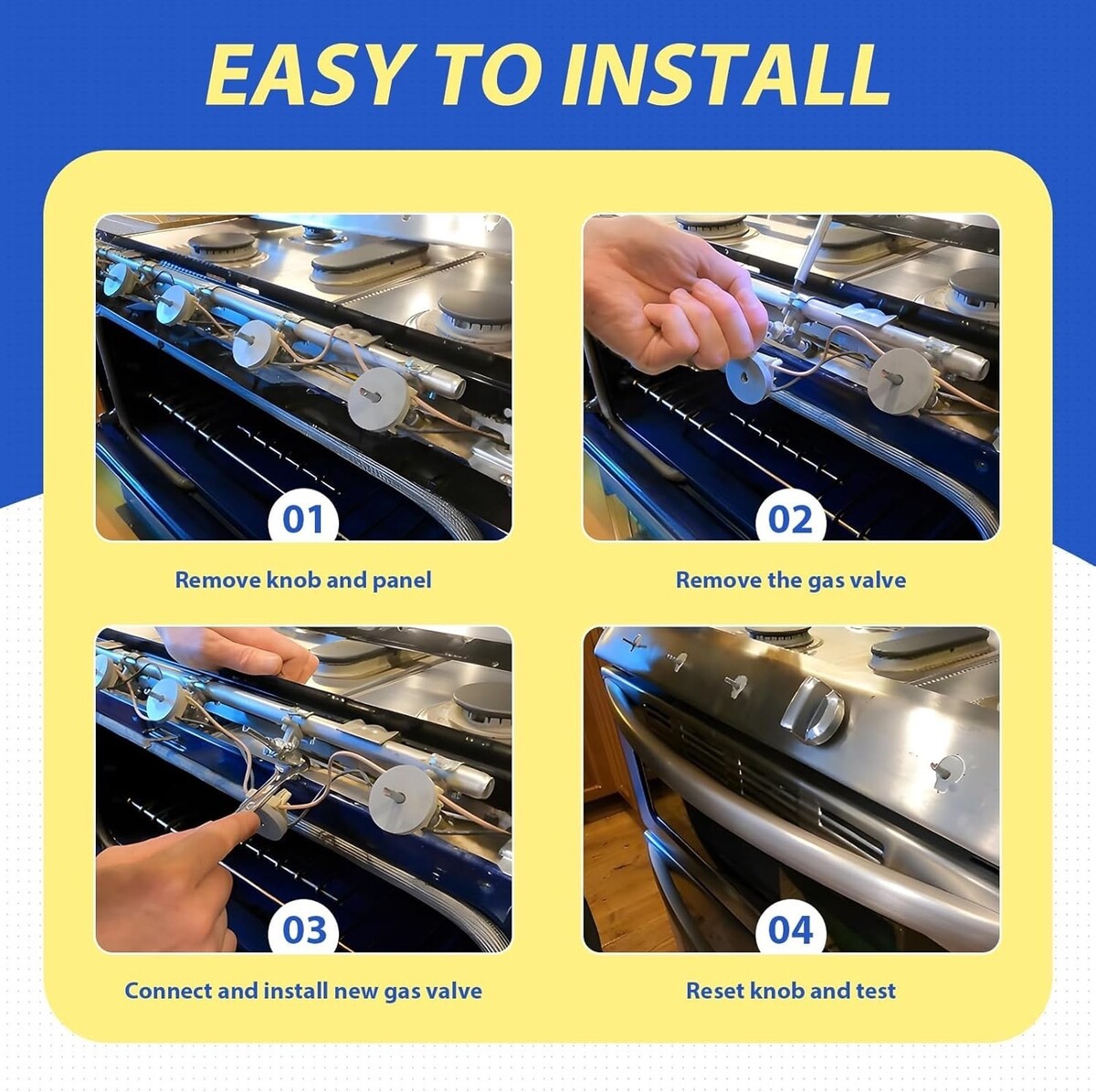 EASY TO INSTALL

01

Remove knob and panel

02

Remove the gas valve

03

Connect and install new gas valve

04

Reset knob and test