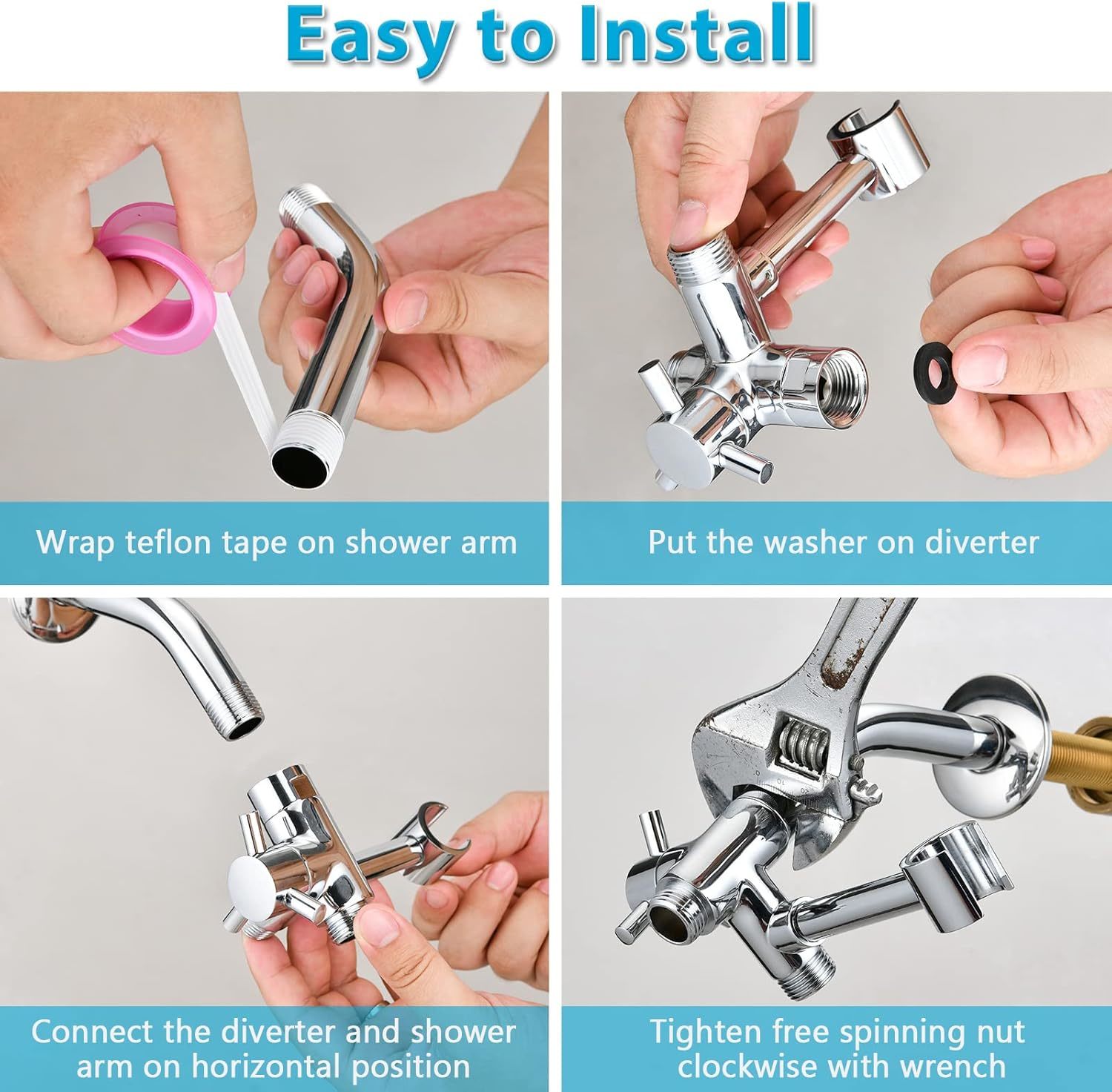 Easy to Install

Wrap teflon tape on shower arm

Put the washer on diverter

Connect the diverter and shower arm on horizontal position

Tighten free spinning nut clockwise with wrench