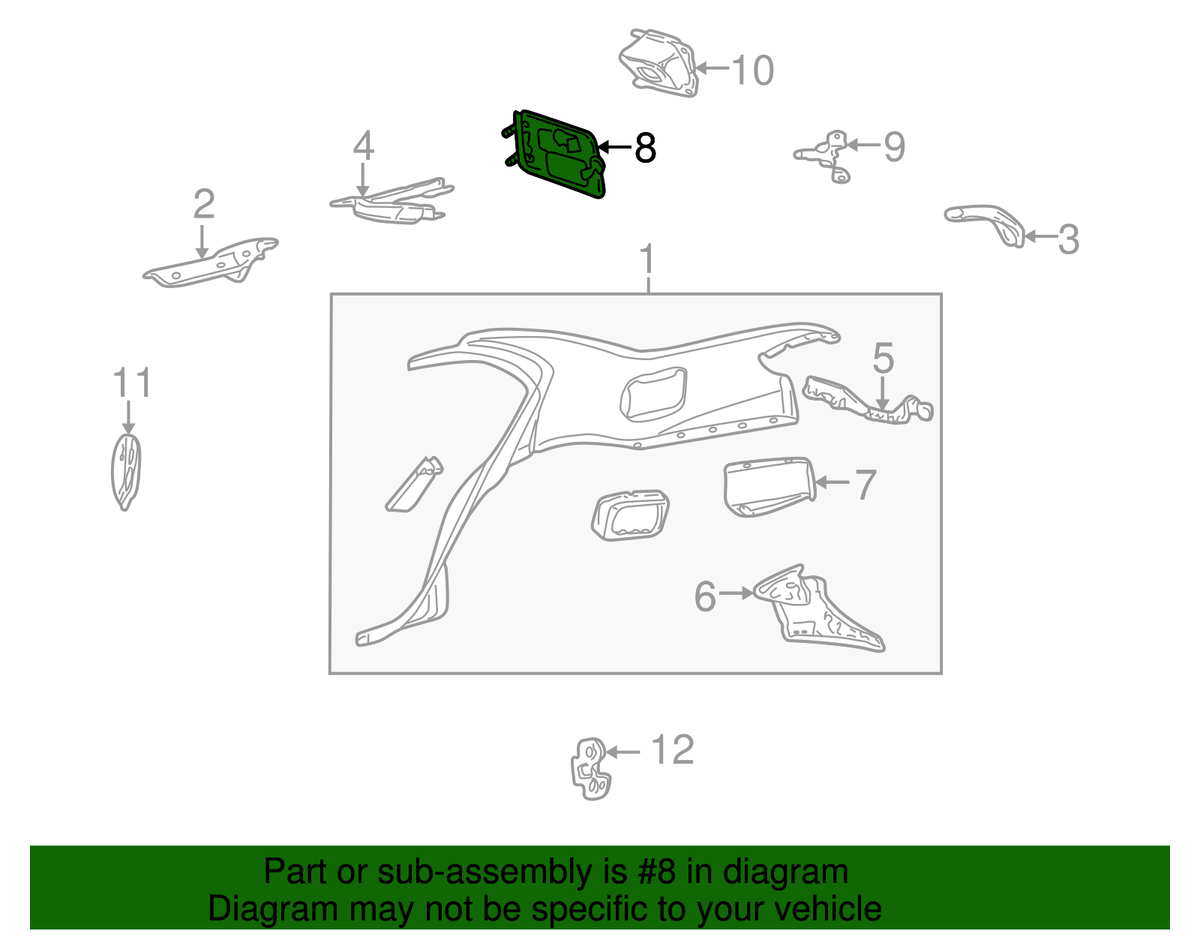 10
4
8
9
2
3
1
5
11
7
6
12

Part or sub-assembly is #8 in diagram
Diagram may not be specific to your vehicle