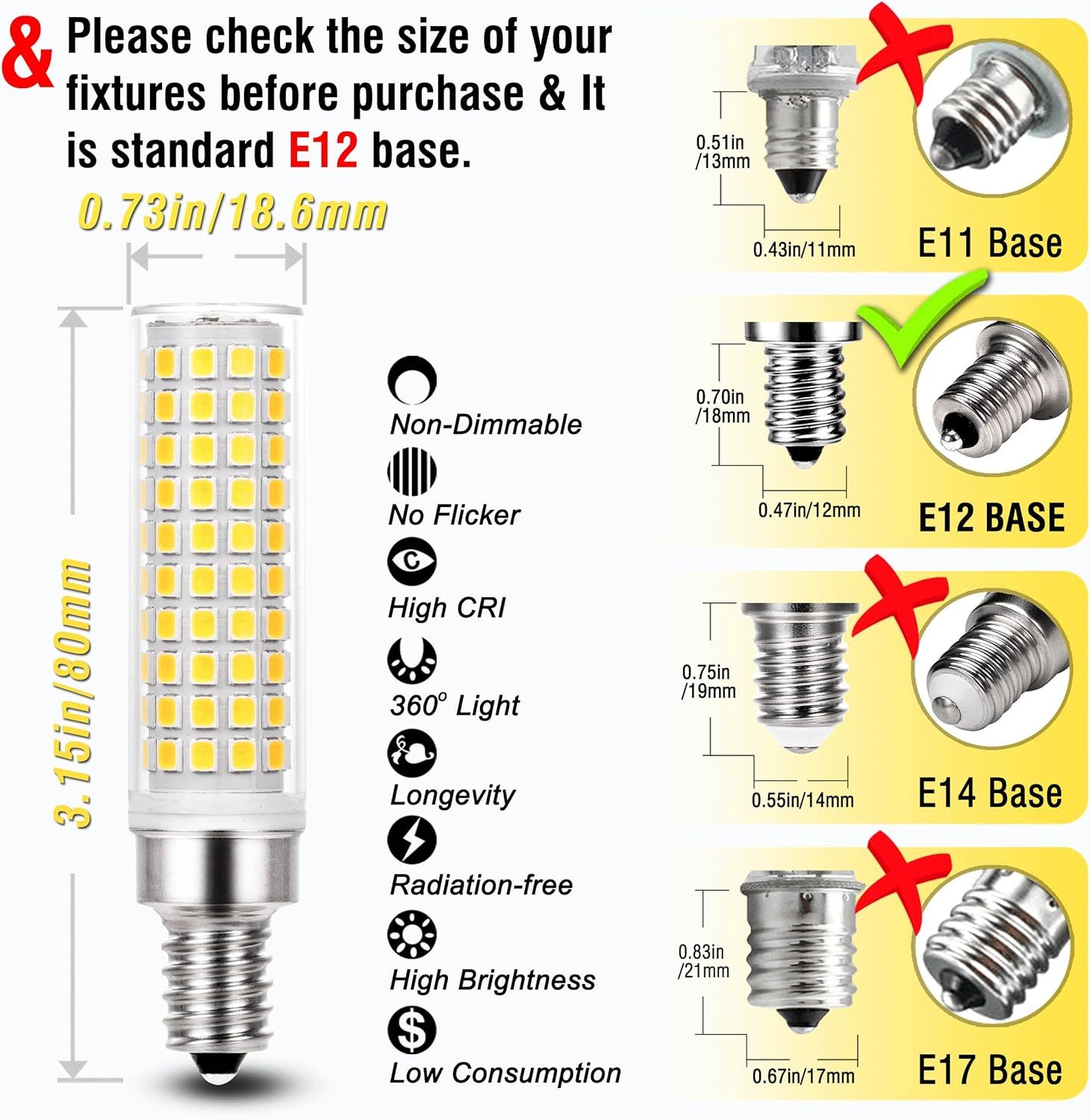 & Please check the size of your fixtures before purchase & It is standard E12 base.

0.73in/18.6mm

3.15in/80mm

Non-Dimmable

No Flicker

High CRI

360° Light

Longevity

Radiation-free

High Brightness

Low Consumption

0.51in /13mm

0.43in/11mm

E11 Base

0.70in /18mm

0.47in/12mm

E12 BASE

0.75in /19mm

0.55in/14mm

E14 Base

0.83in /21mm

0.67in/17mm

E17 Base