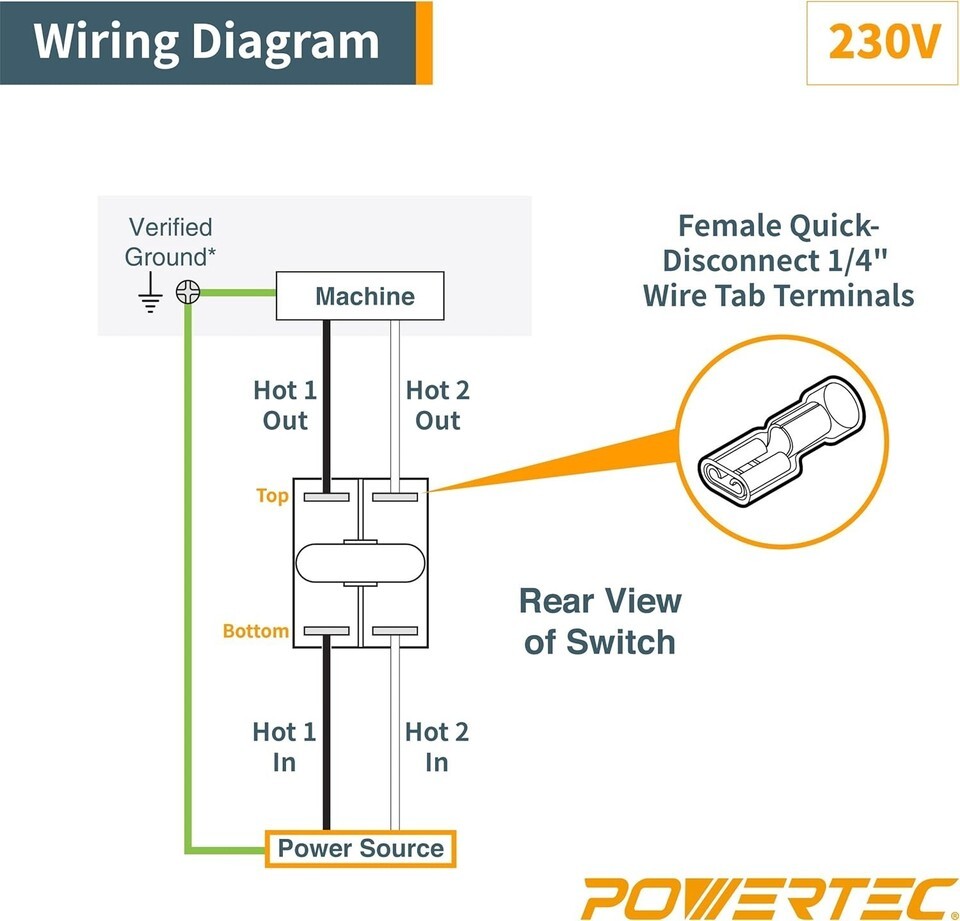 Wiring Diagram

230V

Verified Ground*

Machine

Female Quick-Disconnect 1/4" Wire Tab Terminals

Hot 1 Out

Hot 2 Out

Top

Bottom

Rear View of Switch

Hot 1 In

Hot 2 In

Power Source

POWERTEC