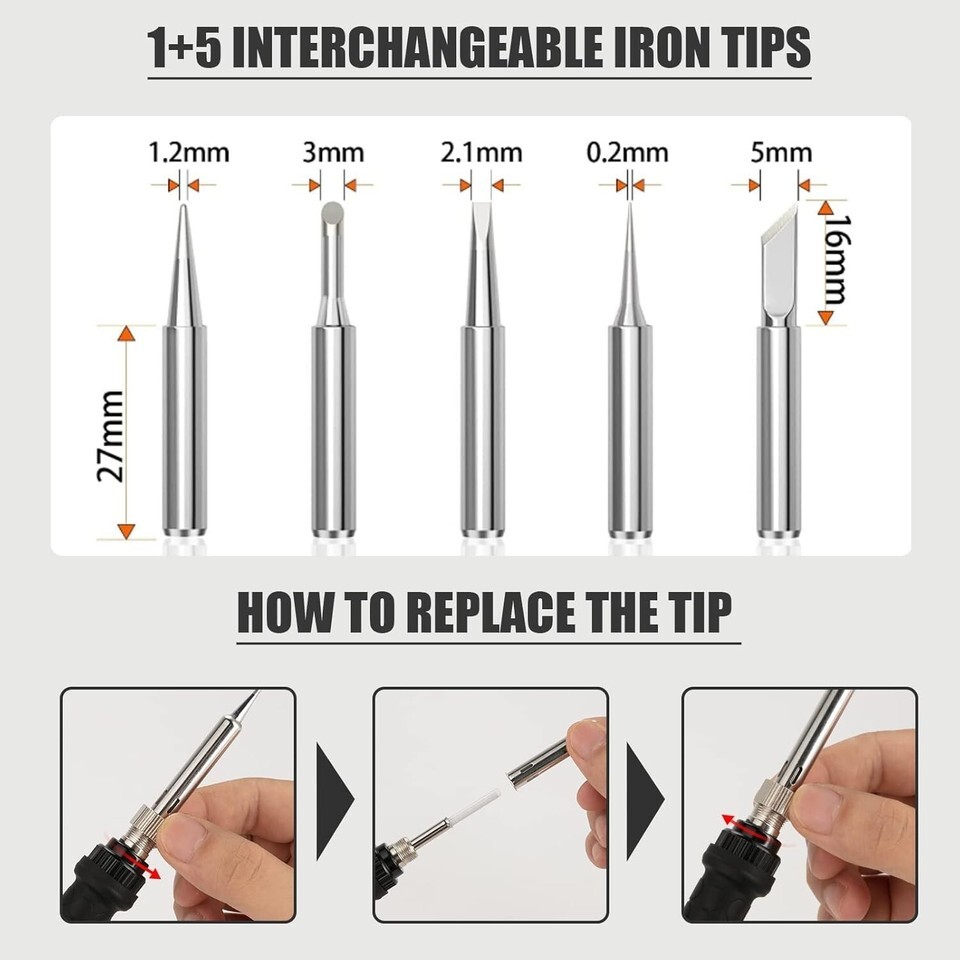 1+5 INTERCHANGEABLE IRON TIPS

1.2mm
3mm
2.1mm
0.2mm
5mm
16mm
27mm

HOW TO REPLACE THE TIP