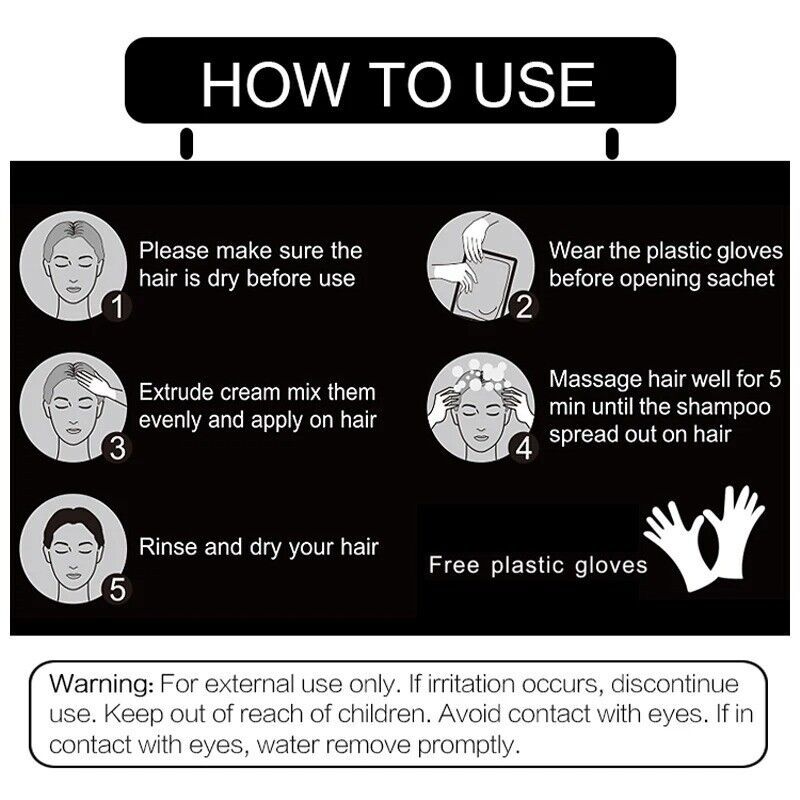 HOW TO USE

1
Please make sure the hair is dry before use

2
Wear the plastic gloves before opening sachet

3
Extrude cream mix them evenly and apply on hair

4
Massage hair well for 5 min until the shampoo spread out on hair

5
Rinse and dry your hair

Free plastic gloves

Warning: For external use only. If irritation occurs, discontinue use. Keep out of reach of children. Avoid contact with eyes. If in contact with eyes, water remove promptly.