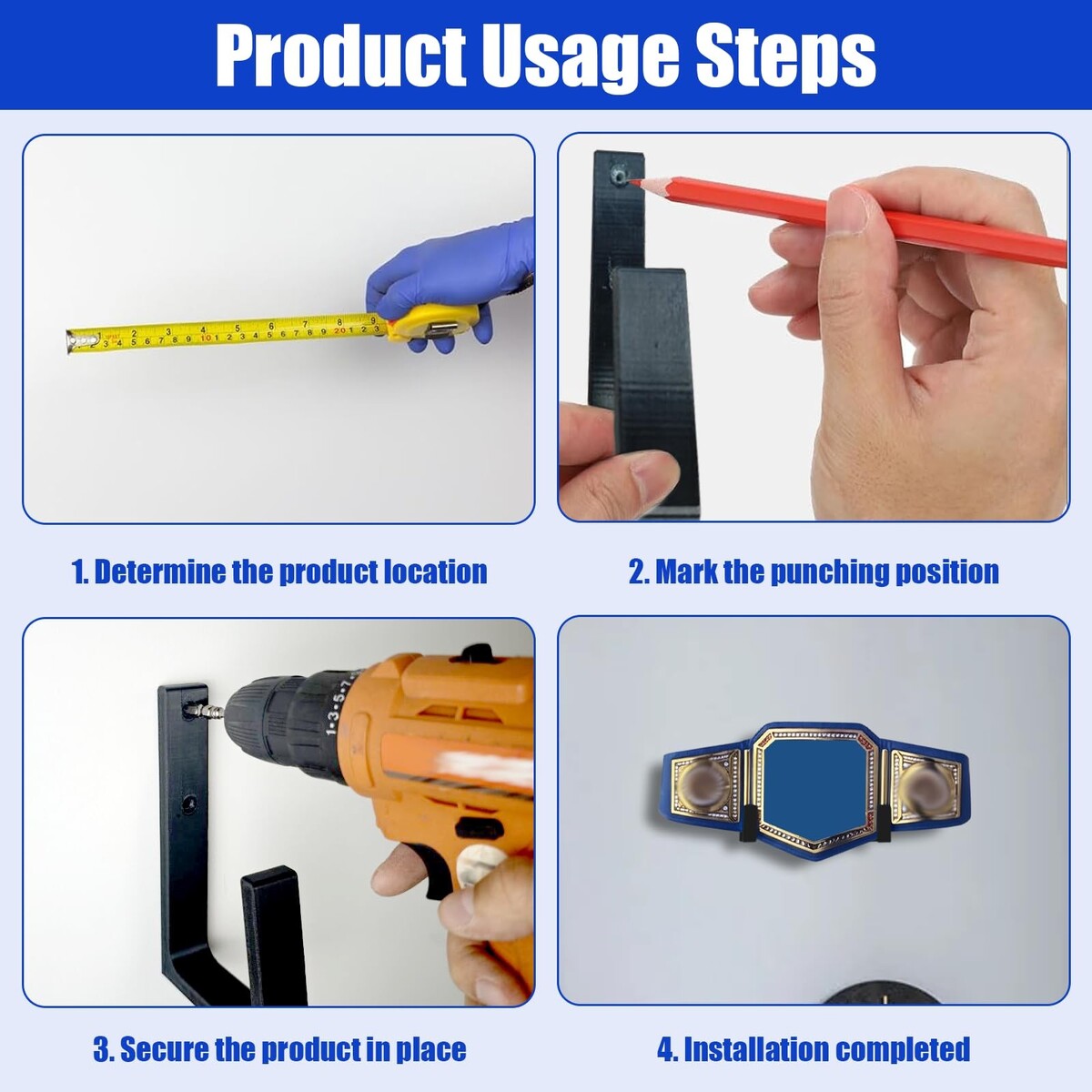 Product Usage Steps

1. Determine the product location

2. Mark the punching position

3. Secure the product in place

4. Installation completed