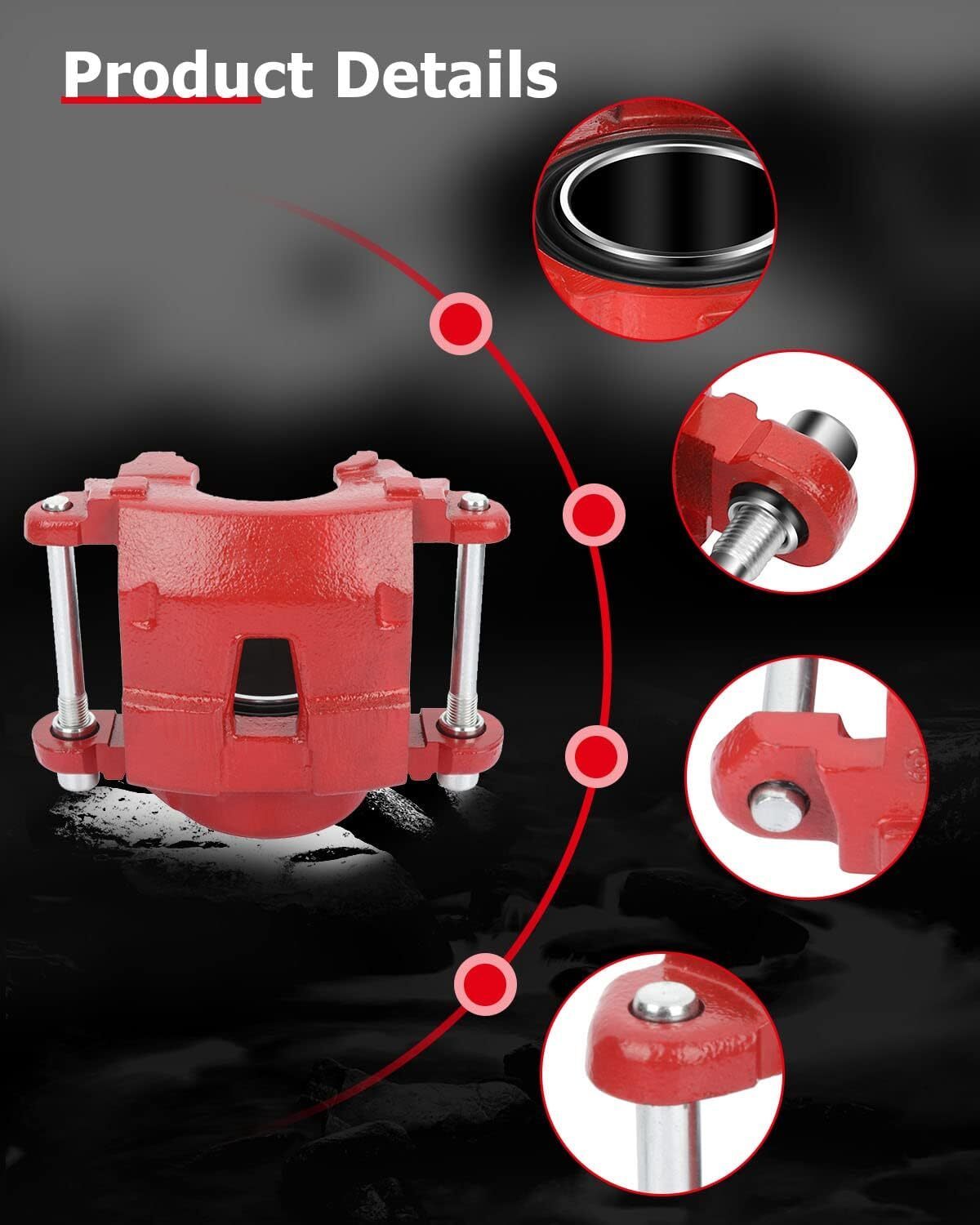 Product Details