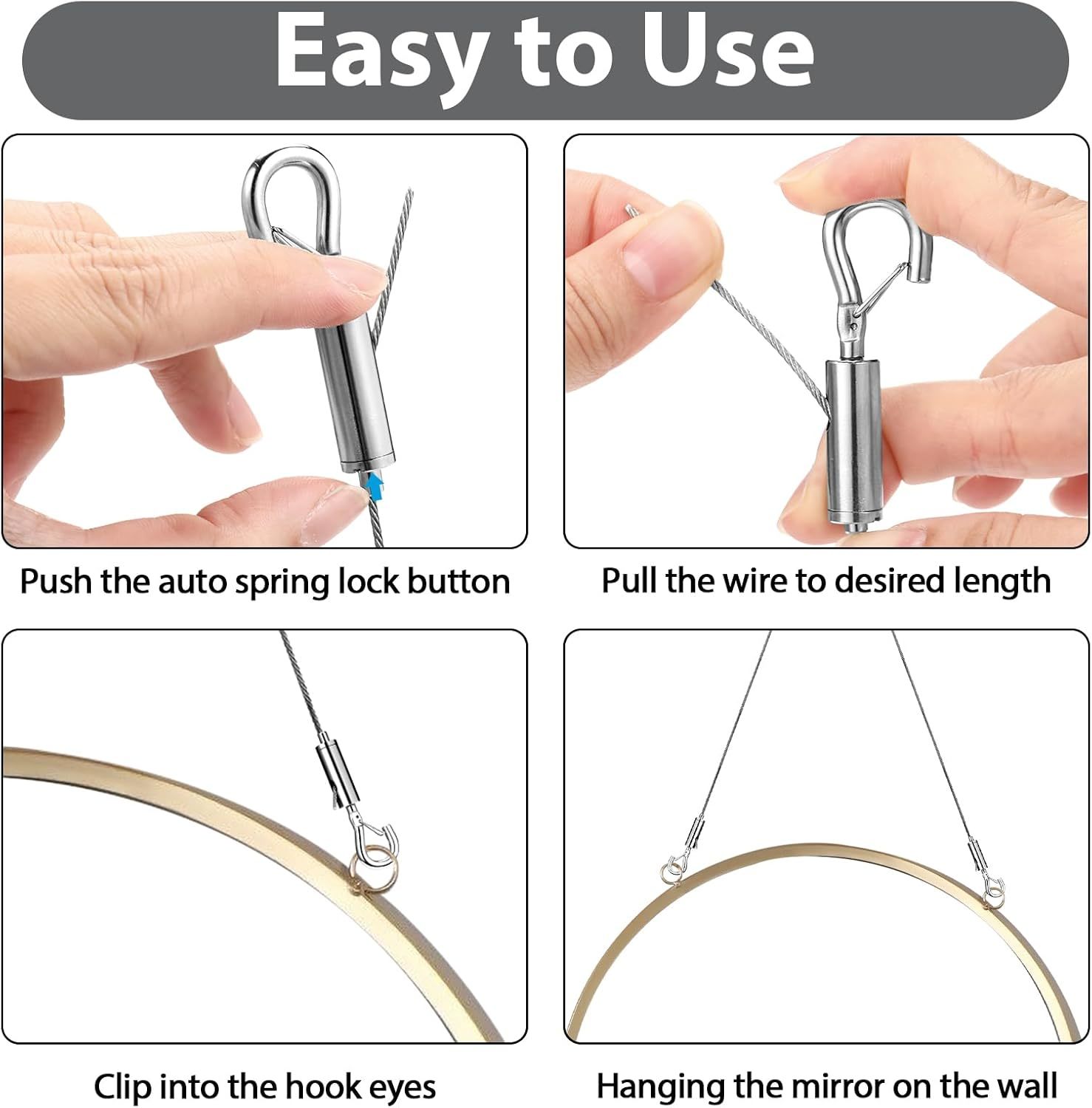 Easy to Use

Push the auto spring lock button

Pull the wire to desired length

Clip into the hook eyes

Hanging the mirror on the wall