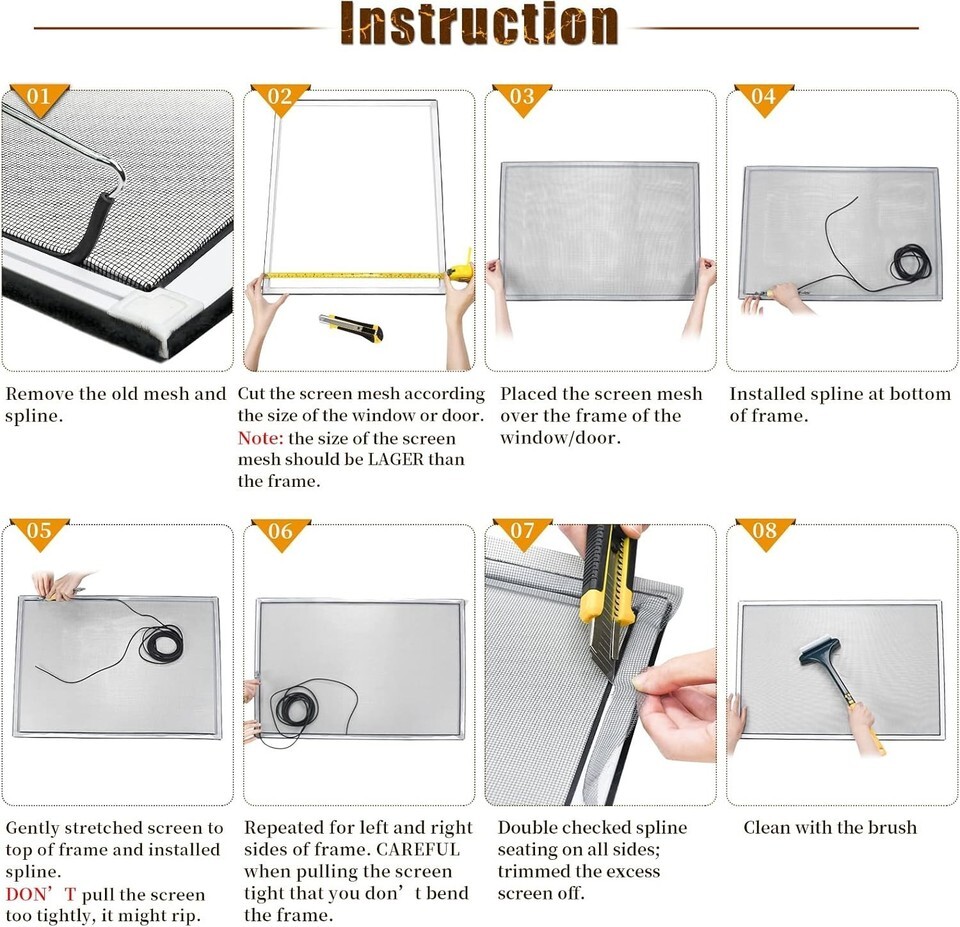 Instruction

01
Remove the old mesh and spline.

02
Cut the screen mesh according the size of the window or door. Note: the size of the screen mesh should be LAGER than the frame.

03
Placed the screen mesh over the frame of the window/door.

04
Installed spline at bottom of frame.

05
Gently stretched screen to top of frame and installed spline. DON’T pull the screen too tightly, it might rip.

06
Repeated for left and right sides of frame. CAREFUL when pulling the screen tight that you don’t bend the frame.

07
Double checked spline seating on all sides; trimmed the excess screen off.

08
Clean with the brush