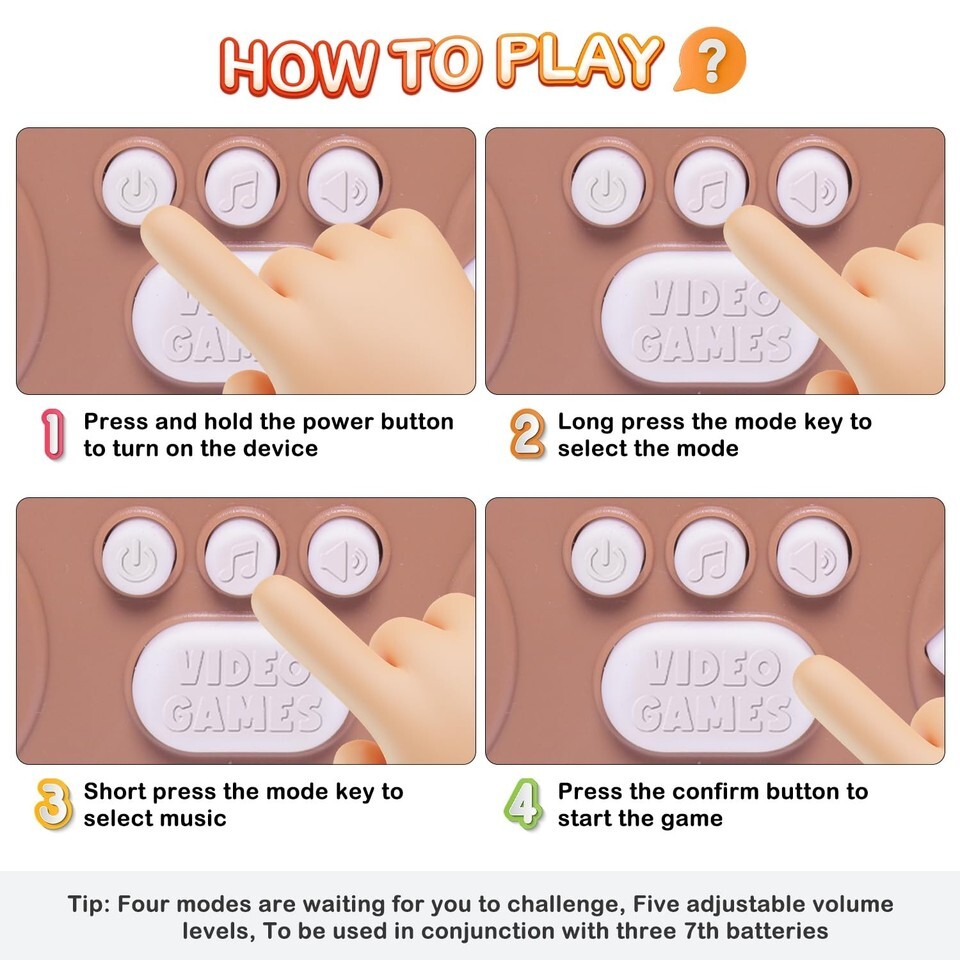 HOW TO PLAY ?

VIDEO GAMES

1 Press and hold the power button to turn on the device

VIDEO GAMES

2 Long press the mode key to select the mode

VIDEO GAMES

3 Short press the mode key to select music

VIDEO GAMES

4 Press the confirm button to start the game

Tip: Four modes are waiting for you to challenge, Five adjustable volume levels, To be used in conjunction with three 7th batteries