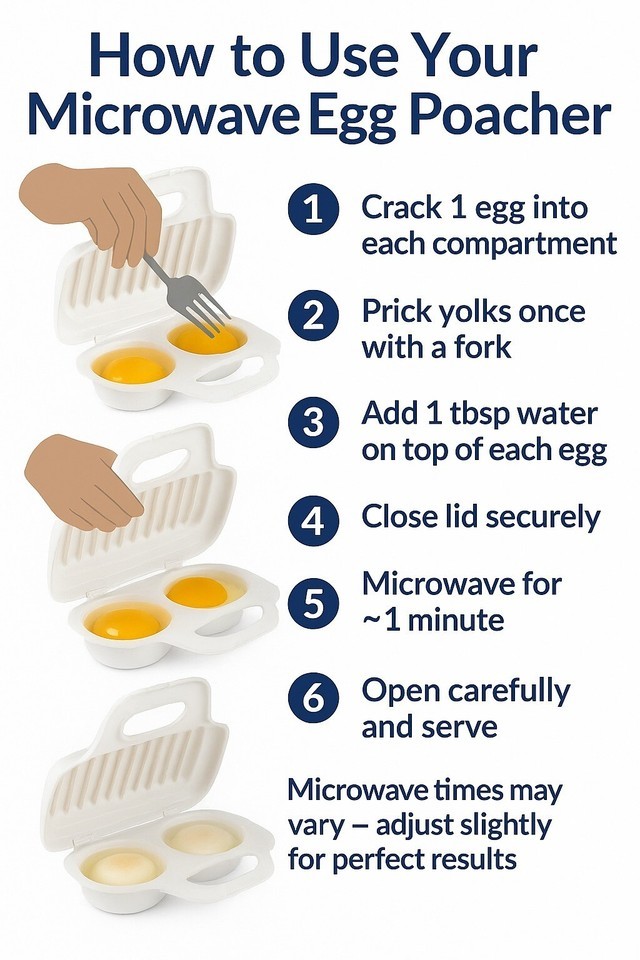 How to Use Your Microwave Egg Poacher

1 Crack 1 egg into each compartment

2 Prick yolks once with a fork

3 Add 1 tbsp water on top of each egg

4 Close lid securely

5 Microwave for ~1 minute

6 Open carefully and serve

Microwave times may vary – adjust slightly for perfect results