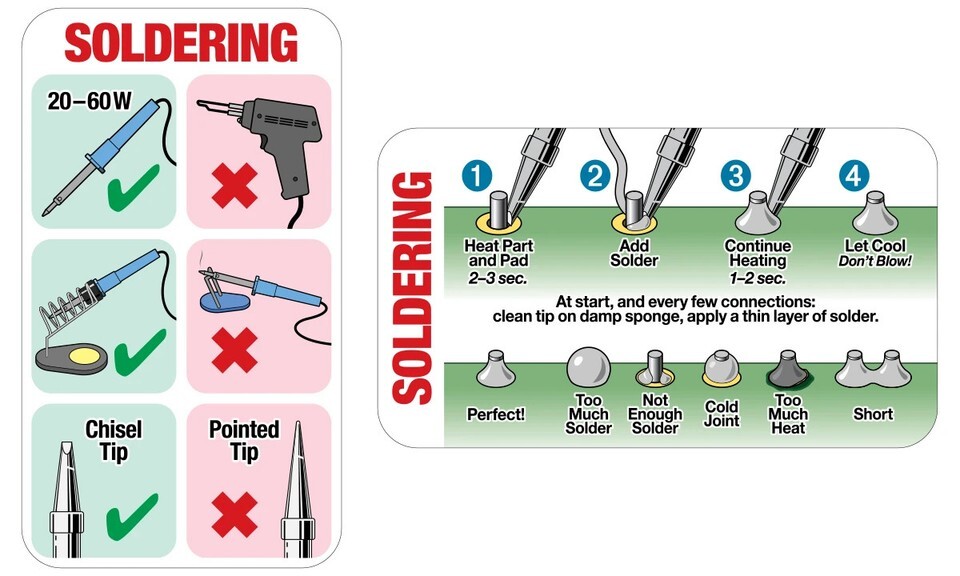 SOLDERING

20–60 W

Chisel Tip

Pointed Tip

SOLDERING

1
Heat Part and Pad
2–3 sec.

2
Add Solder

3
Continue Heating
1–2 sec.

4
Let Cool
Don't Blow!

At start, and every few connections: clean tip on damp sponge, apply a thin layer of solder.

Perfect!

Too Much Solder

Not Enough Solder

Cold Joint

Too Much Heat

Short