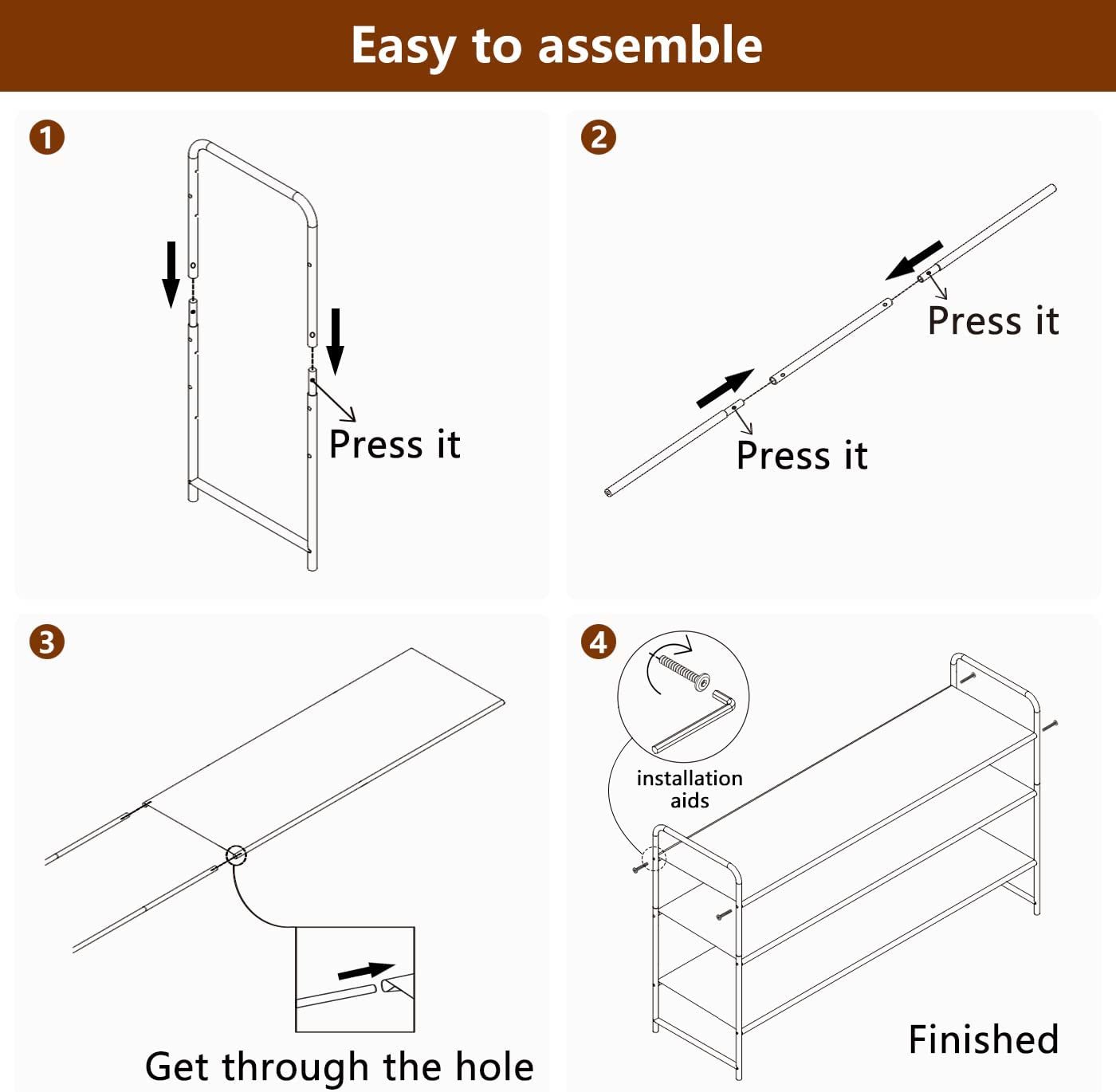 Easy to assemble

1

Press it

2

Press it

Press it

3

Get through the hole

4

installation aids

Finished