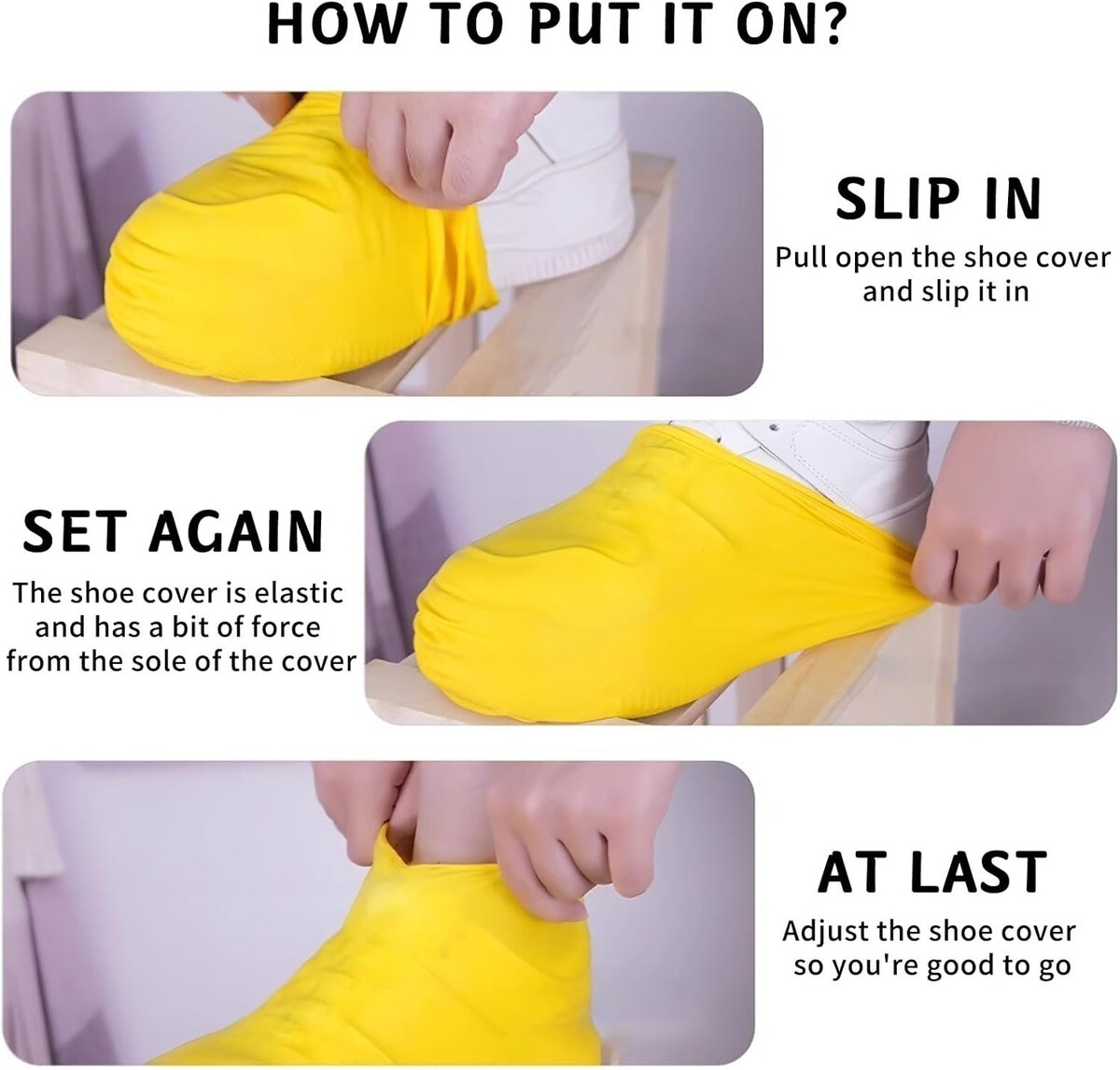 HOW TO PUT IT ON?

SLIP IN

Pull open the shoe cover and slip it in

SET AGAIN

The shoe cover is elastic and has a bit of force from the sole of the cover

AT LAST

Adjust the shoe cover so you're good to go