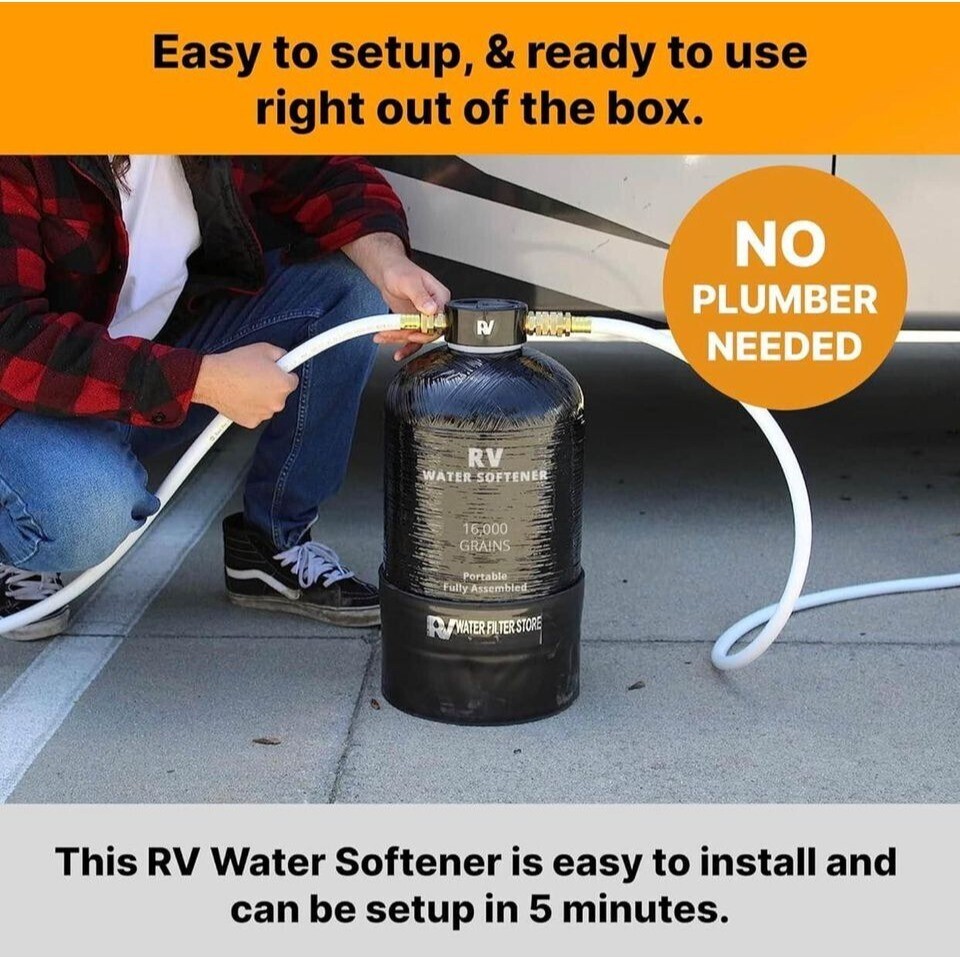 Easy to setup, & ready to use right out of the box.

NO PLUMBER NEEDED

RV

RV
WATER SOFTENER

16,000
GRAINS

Portable
Fully Assembled

RV WATER FILTER STORE

This RV Water Softener is easy to install and can be setup in 5 minutes.