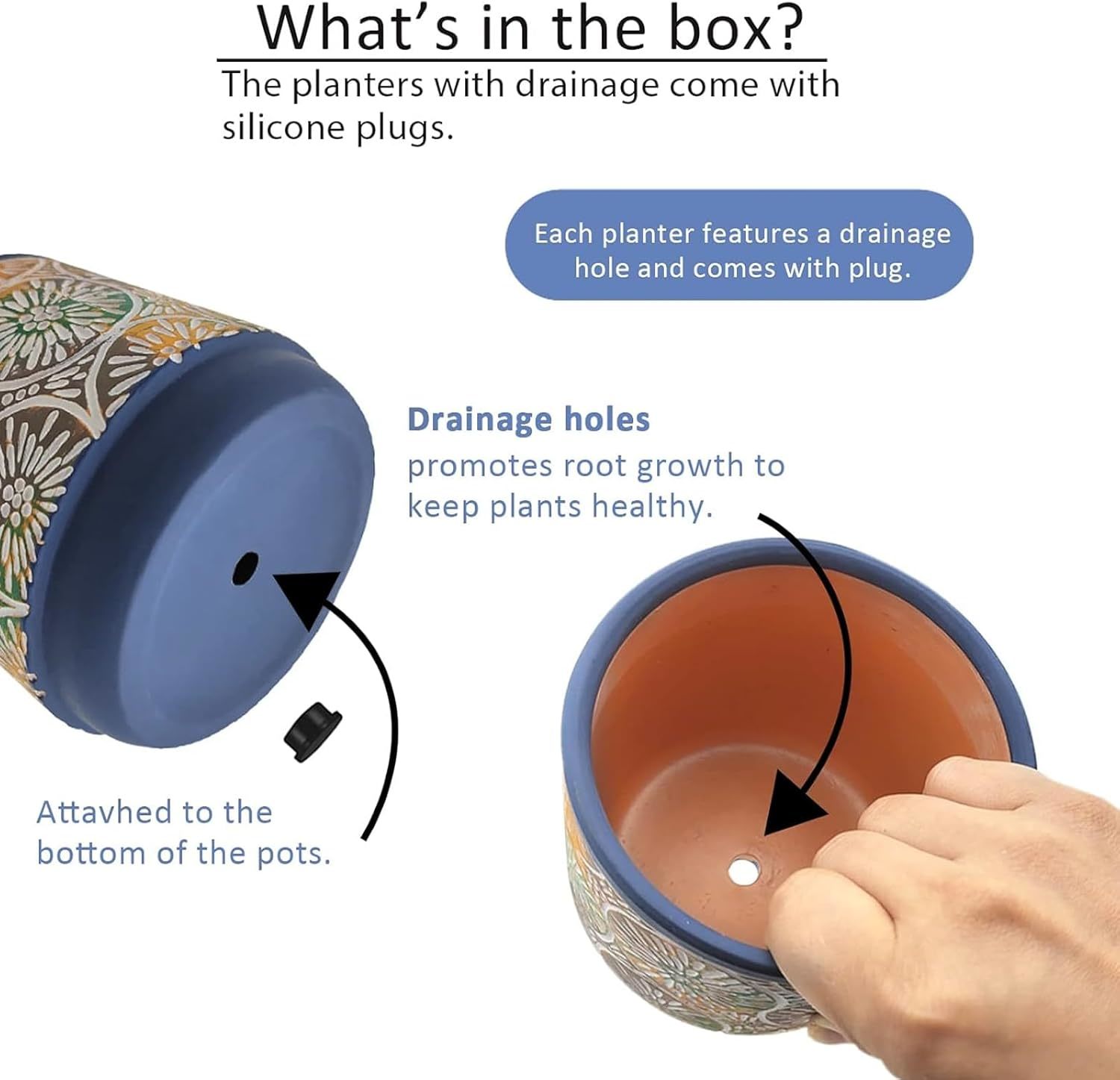 What's in the box?

The planters with drainage come with silicone plugs.

Each planter features a drainage hole and comes with plug.

Drainage holes
promotes root growth to keep plants healthy.

Attavhed to the bottom of the pots.