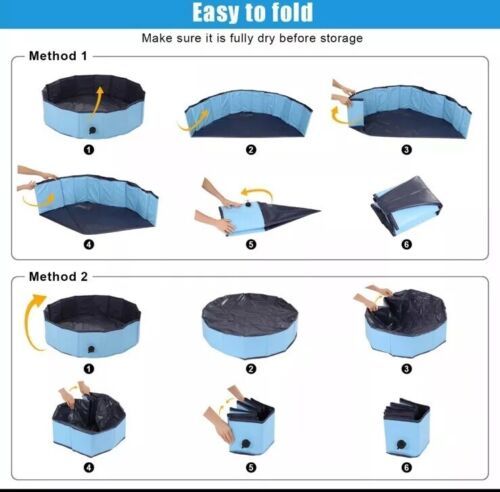 Easy to fold

Make sure it is fully dry before storage

Method 1

1

2

3

4

5

6

Method 2

1

2

3

4

5

6