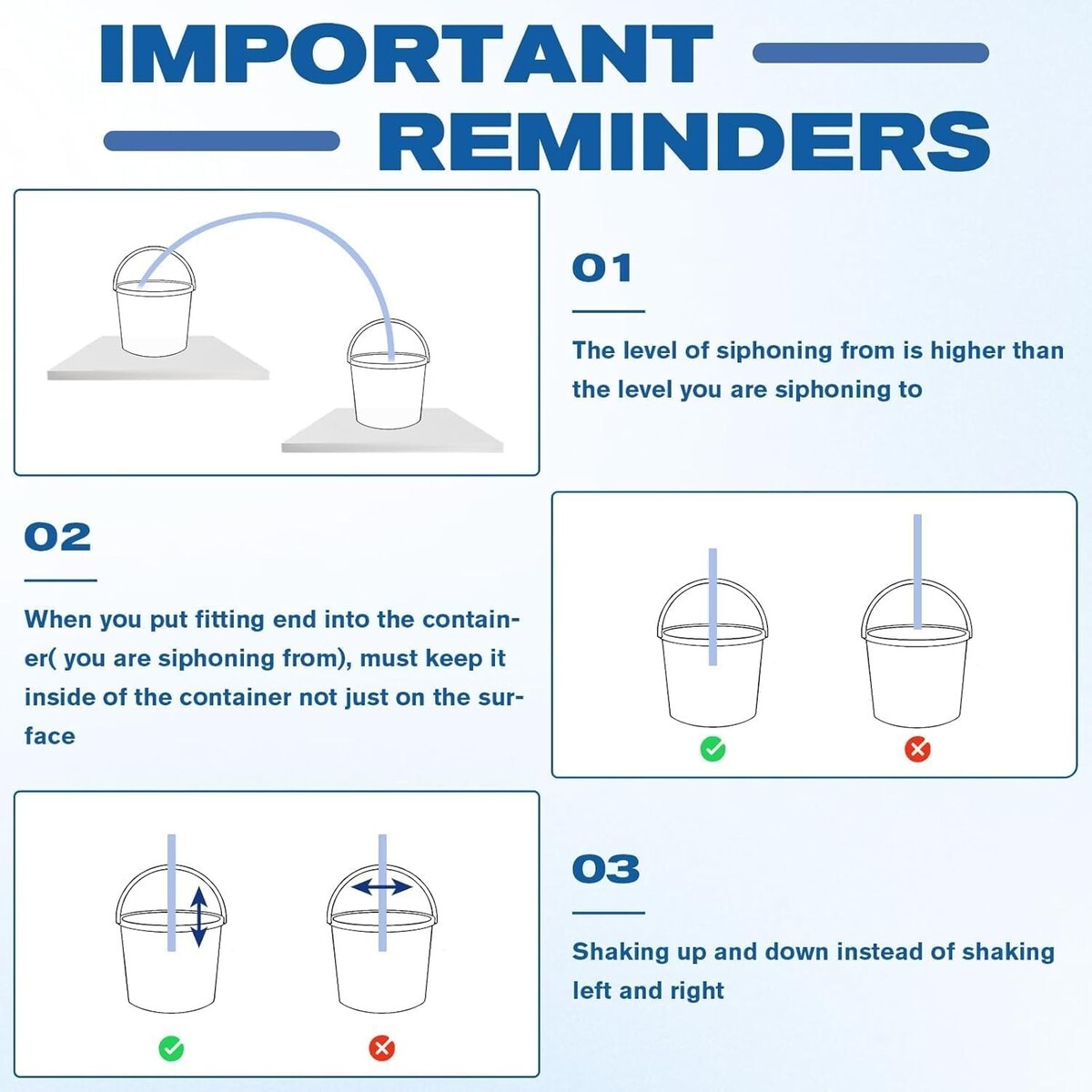 IMPORTANT REMINDERS

01

The level of siphoning from is higher than the level you are siphoning to

02

When you put fitting end into the container( you are siphoning from), must keep it inside of the container not just on the surface

03

Shaking up and down instead of shaking left and right