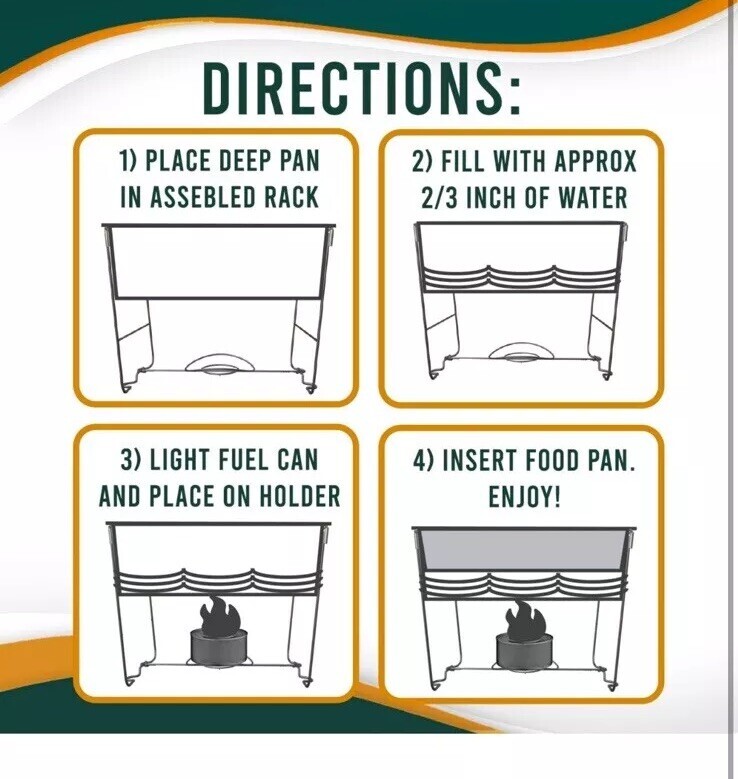 DIRECTIONS:

1) PLACE DEEP PAN IN ASSEBLED RACK

2) FILL WITH APPROX 2/3 INCH OF WATER

3) LIGHT FUEL CAN AND PLACE ON HOLDER

4) INSERT FOOD PAN. ENJOY!