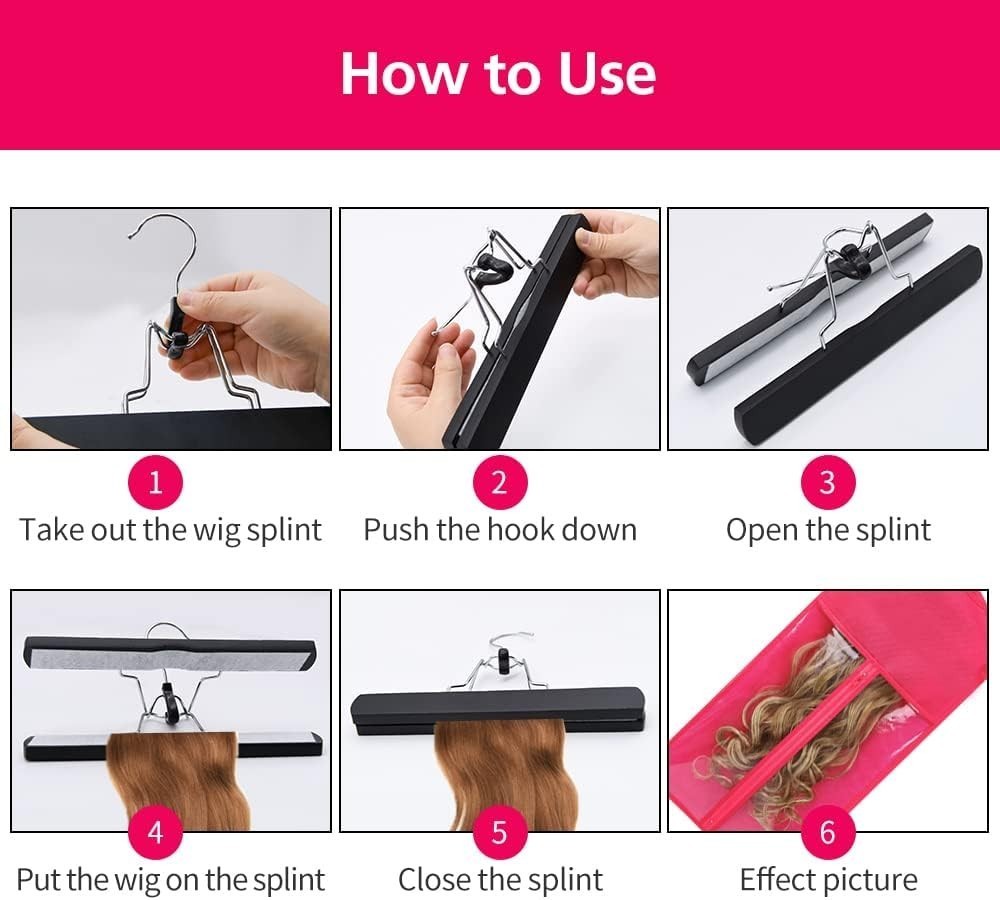 How to Use

1
Take out the wig splint

2
Push the hook down

3
Open the splint

4
Put the wig on the splint

5
Close the splint

6
Effect picture