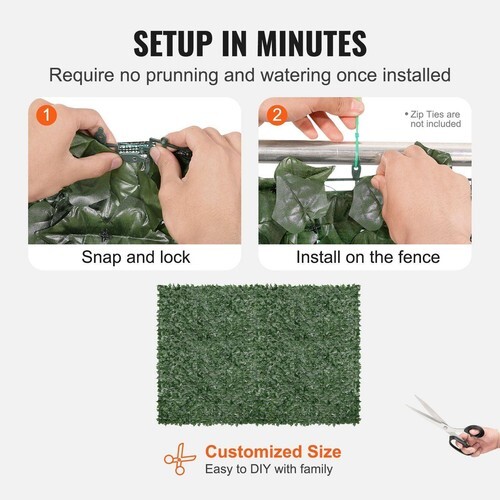 SETUP IN MINUTES

Require no prunning and watering once installed

1

Snap and lock

2

• Zip Ties are not included

Install on the fence

Customized Size

Easy to DIY with family