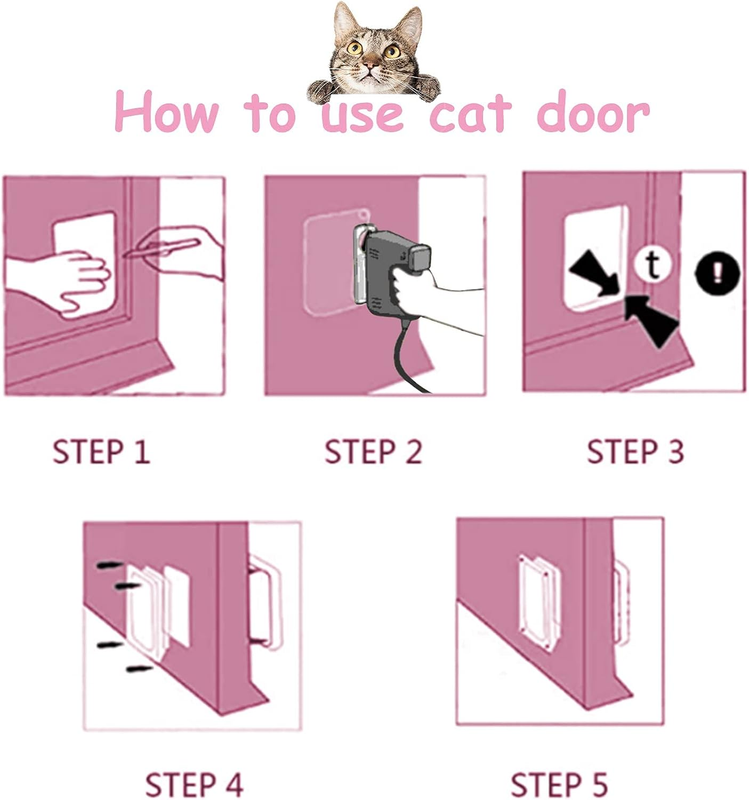 How to use cat door

t

!

STEP 1

STEP 2

STEP 3

STEP 4

STEP 5