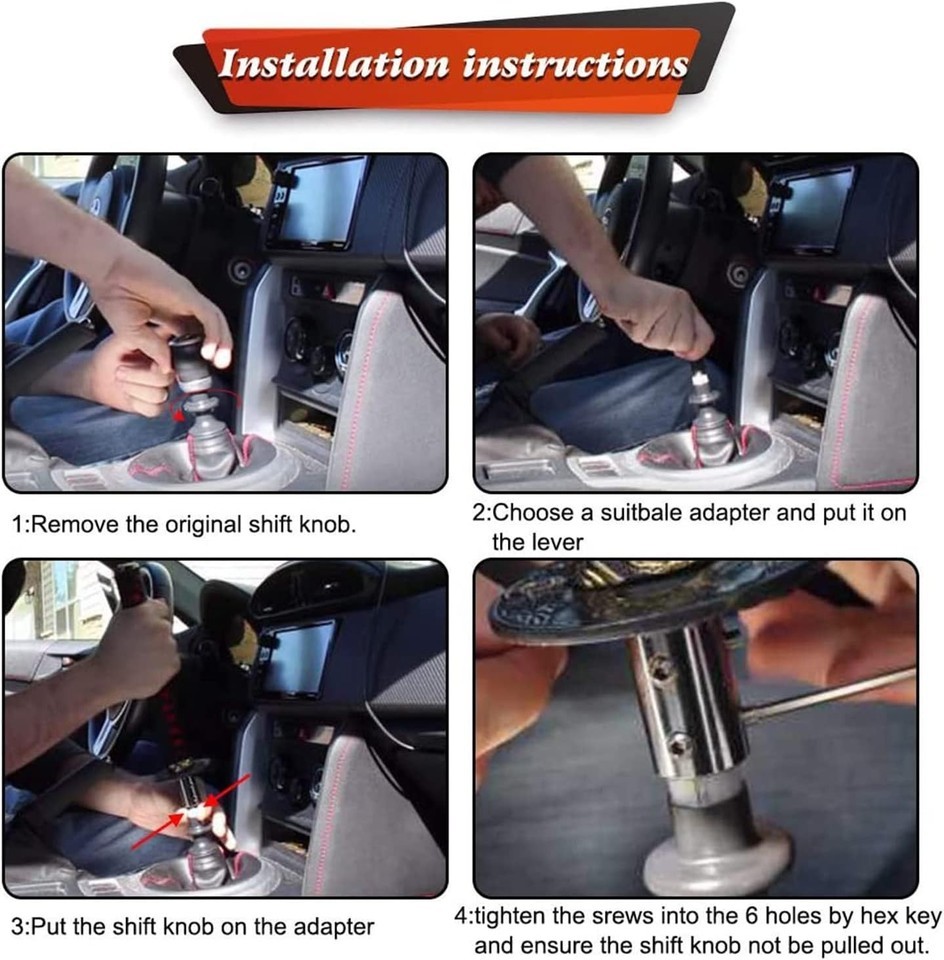 Installation instructions

1:Remove the original shift knob.

2:Choose a suitbale adapter and put it on the lever

3:Put the shift knob on the adapter

4:tighten the srews into the 6 holes by hex key and ensure the shift knob not be pulled out.