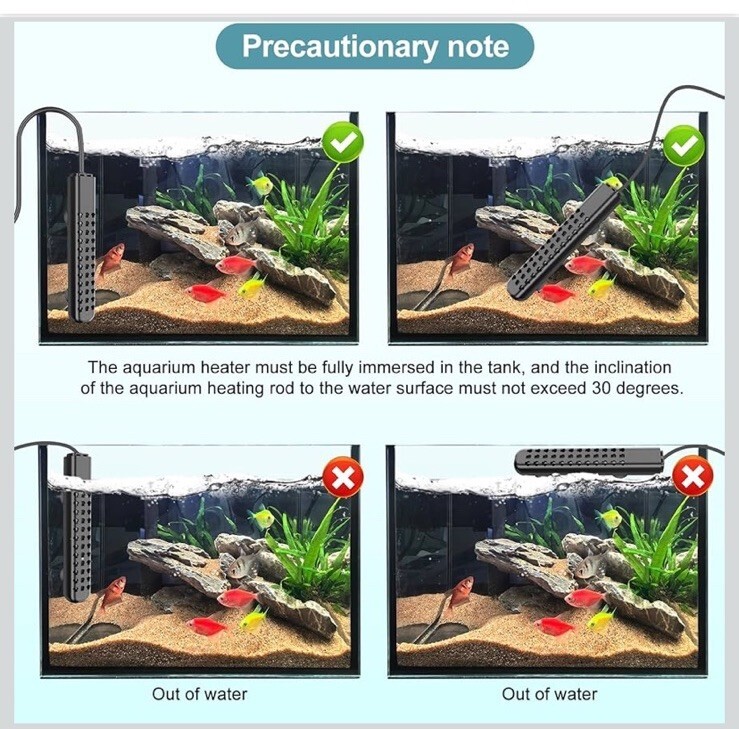 Precautionary note

The aquarium heater must be fully immersed in the tank, and the inclination of the aquarium heating rod to the water surface must not exceed 30 degrees.

Out of water

Out of water