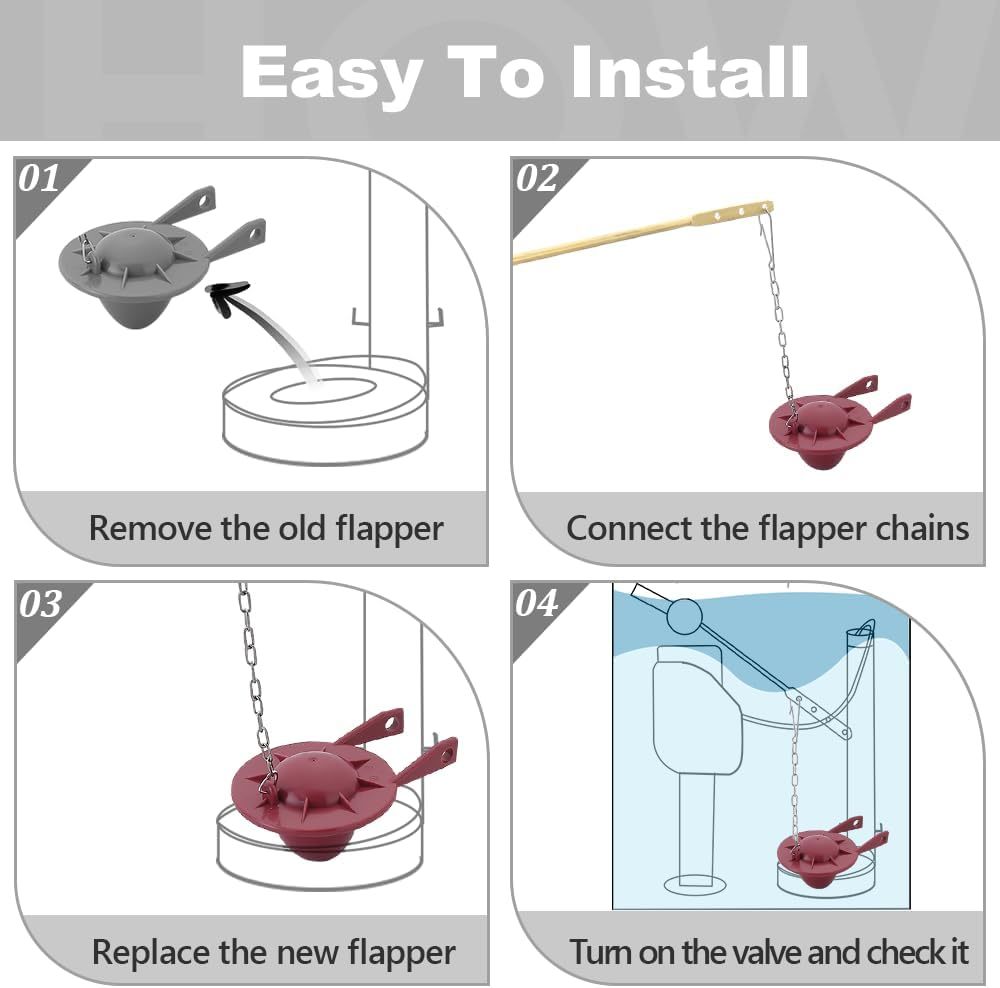 Easy To Install

01

Remove the old flapper

02

Connect the flapper chains

03

Replace the new flapper

04

Turn on the valve and check it