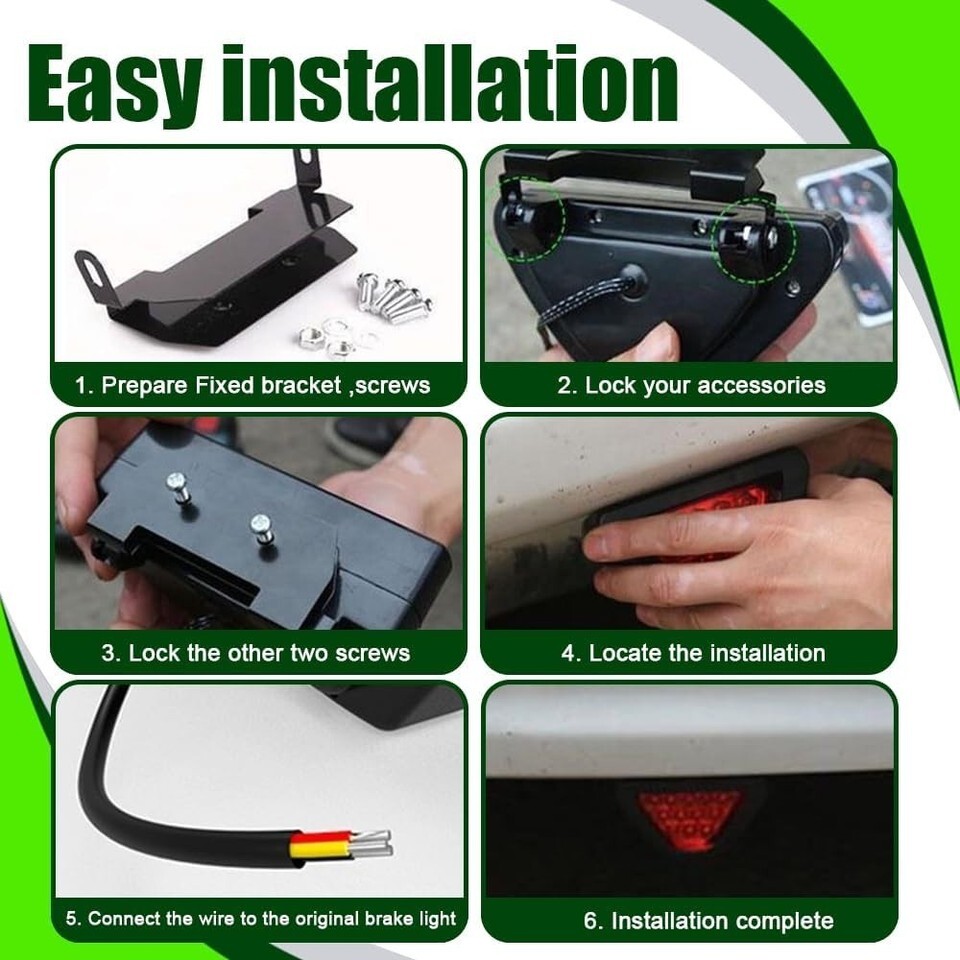 Easy installation

1. Prepare Fixed bracket ,screws

2. Lock your accessories

3. Lock the other two screws

4. Locate the installation

5. Connect the wire to the original brake light

6. Installation complete