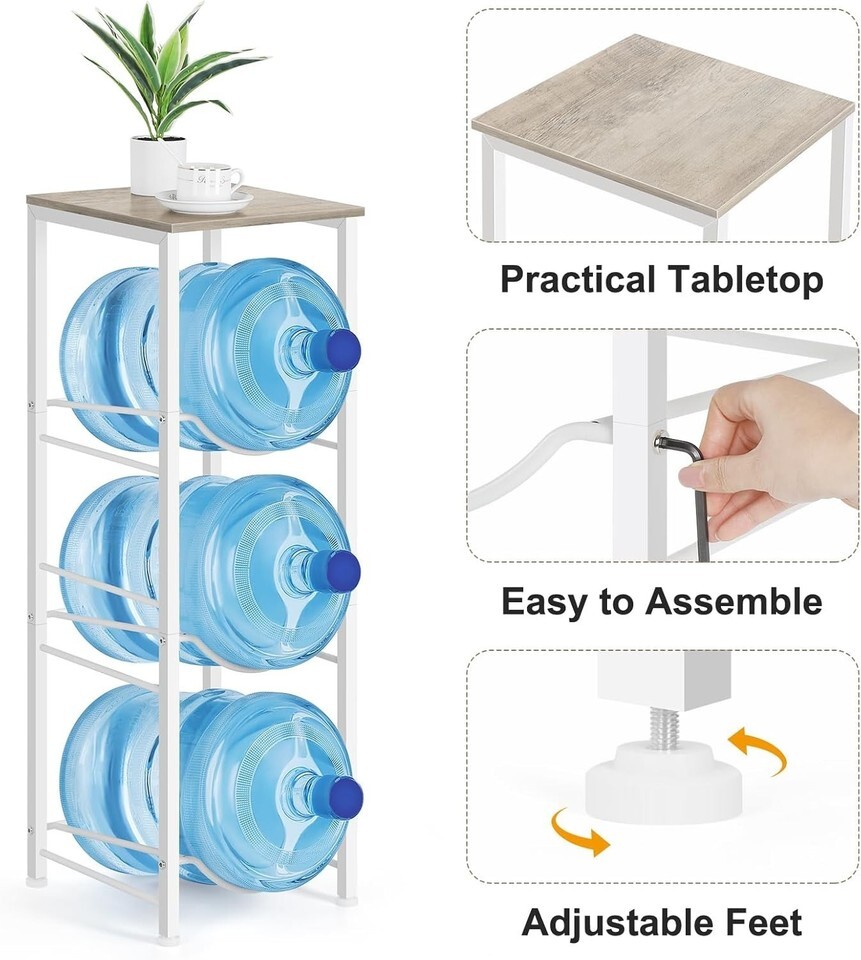 Practical Tabletop

Easy to Assemble

Adjustable Feet