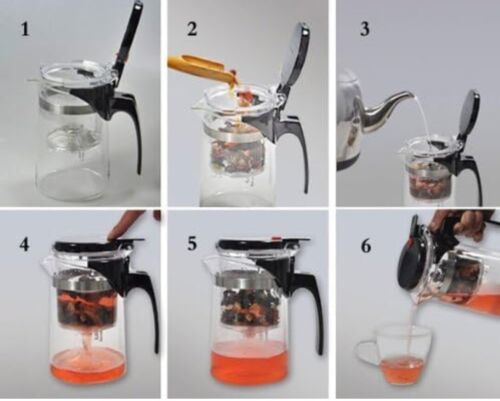 1

2

3

4

5

6