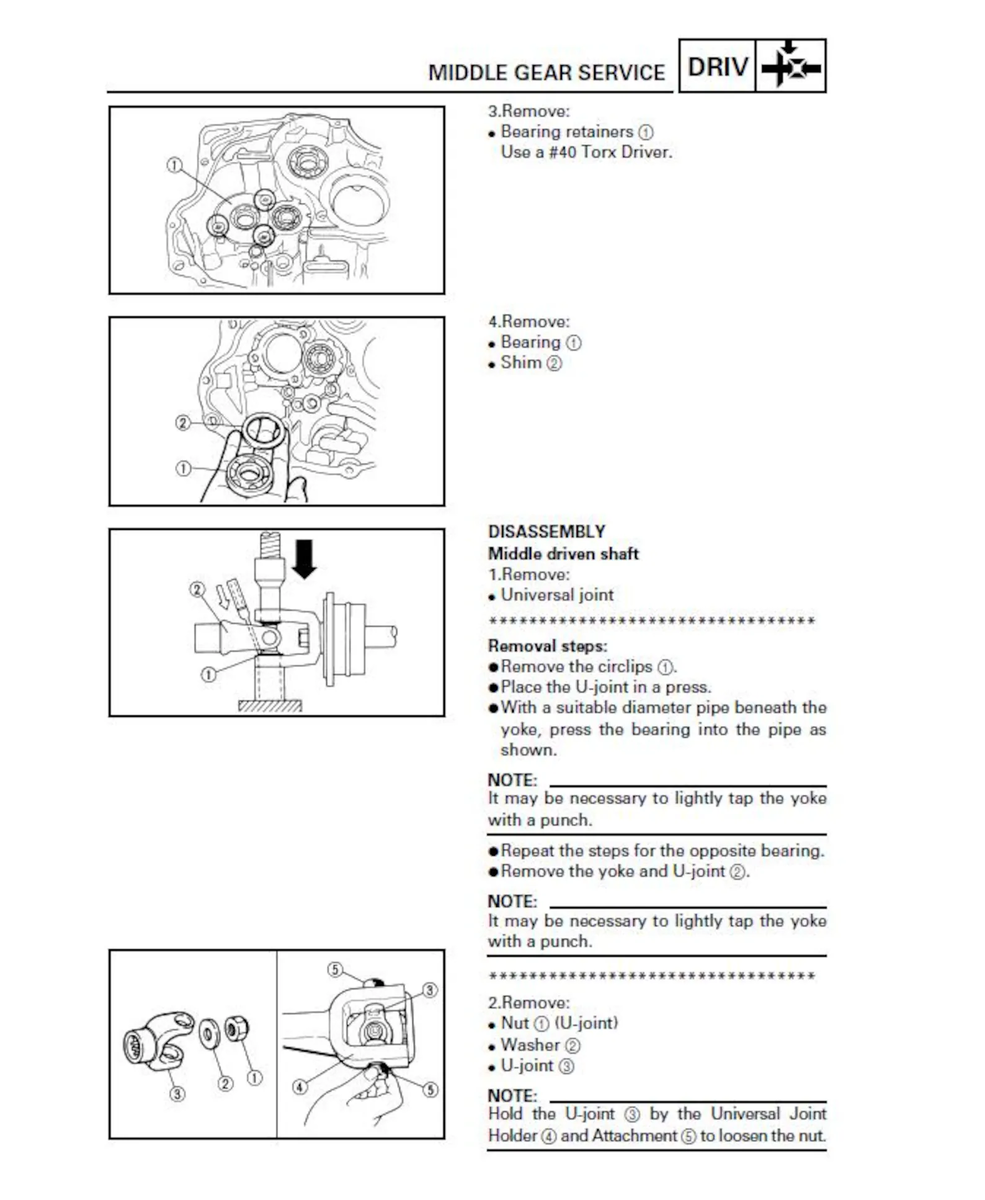 MIDDLE GEAR SERVICE DRIV

①

3.Remove:
• Bearing retainers ①
Use a #40 Torx Driver.

②
①

4.Remove:
• Bearing ①
• Shim ②

②
①

DISASSEMBLY
Middle driven shaft
1.Remove:
• Universal joint

********************************

Removal steps:
● Remove the circlips ①.
● Place the U-joint in a press.
● With a suitable diameter pipe beneath the yoke, press the bearing into the pipe as shown.

NOTE:
It may be necessary to lightly tap the yoke with a punch.

● Repeat the steps for the opposite bearing.
● Remove the yoke and U-joint ②.

NOTE:
It may be necessary to lightly tap the yoke with a punch.

********************************

③ ② ①
⑤ ③ ④ ⑤

2.Remove:
• Nut ① (U-joint)
• Washer ②
• U-joint ③

NOTE:
Hold the U-joint ③ by the Universal Joint Holder ④ and Attachment ⑤ to loosen the nut.