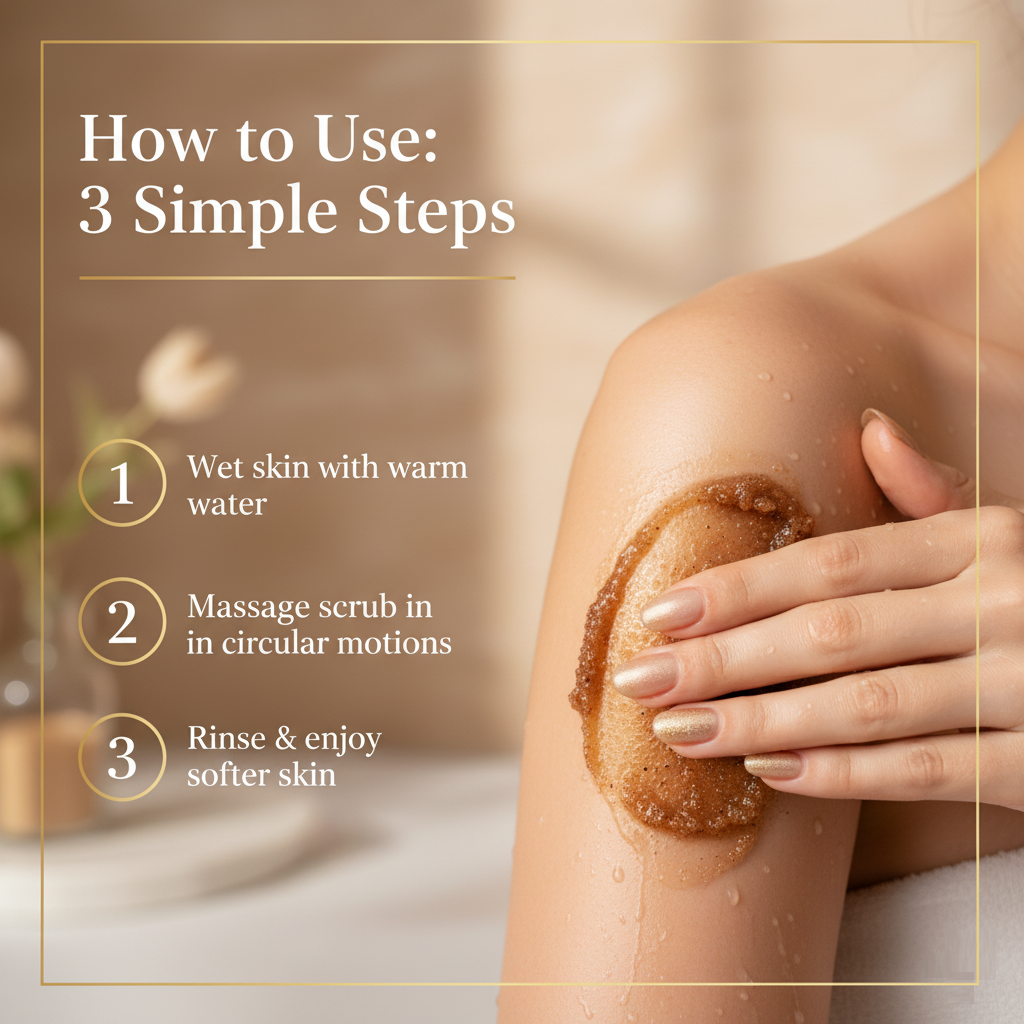 How to Use:
3 Simple Steps

1 Wet skin with warm water

2 Massage scrub in in circular motions

3 Rinse & enjoy softer skin