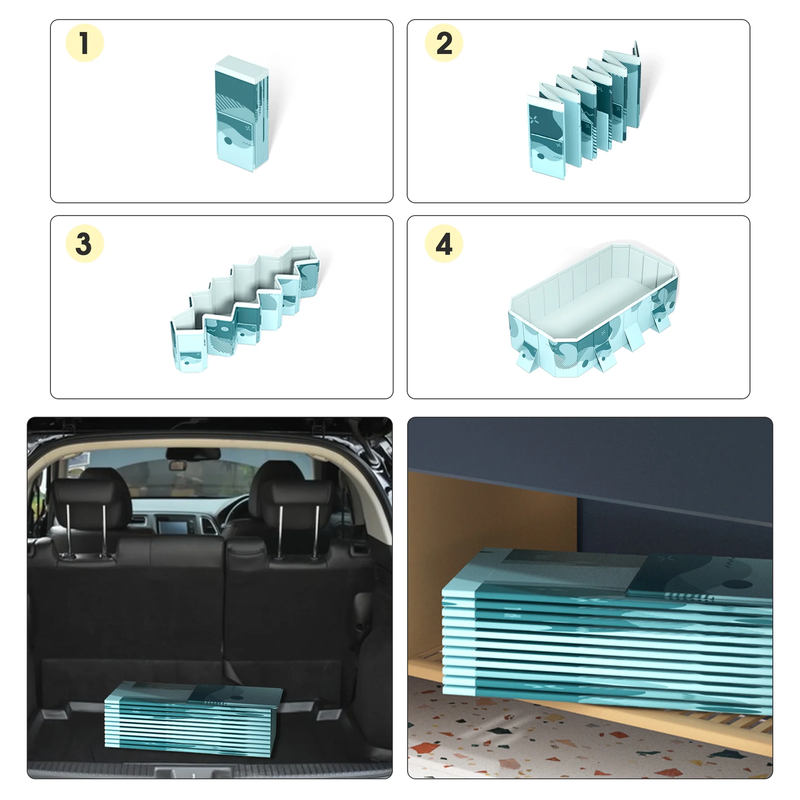 1

2

3

4