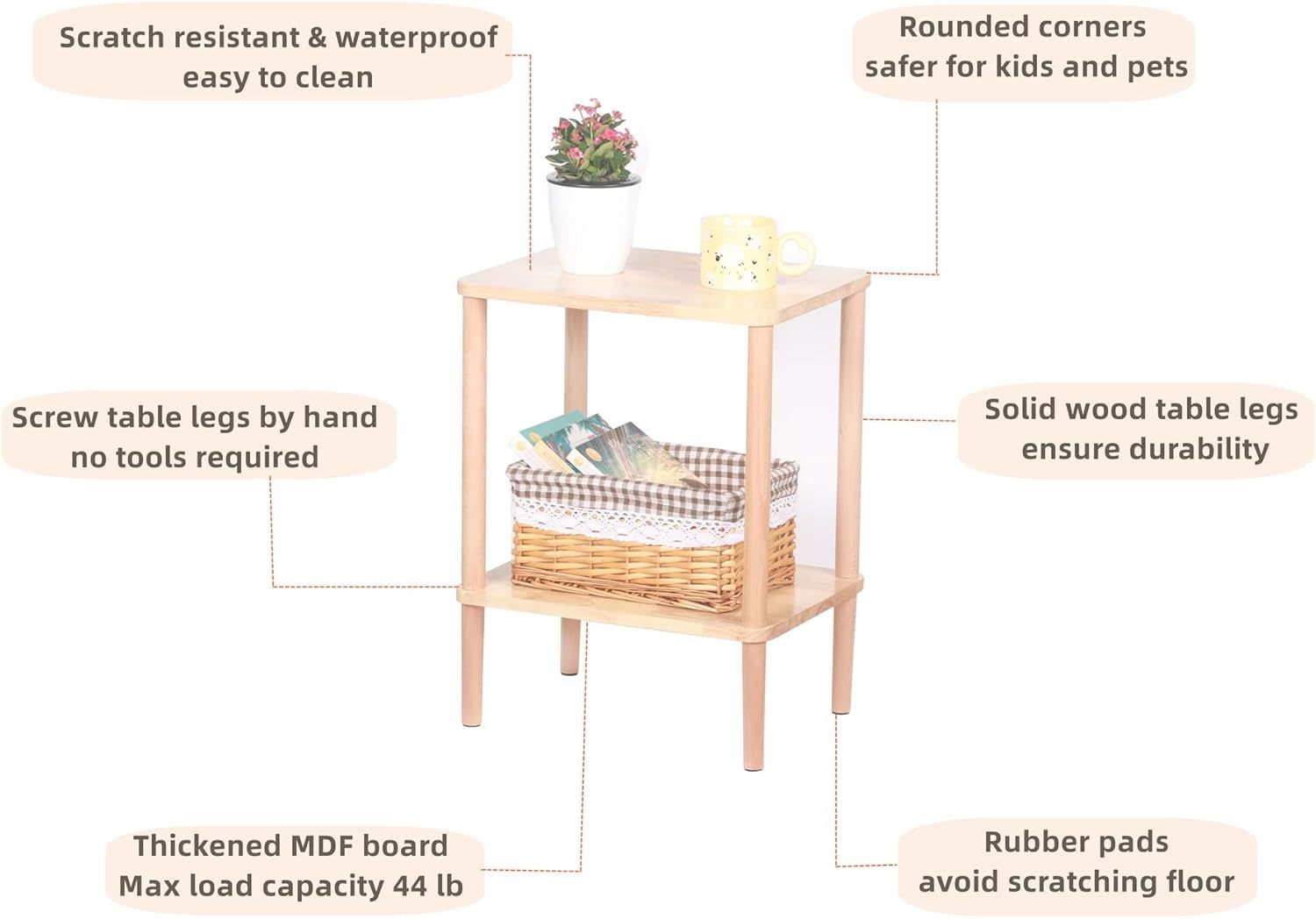 Scratch resistant & waterproof
easy to clean

Rounded corners
safer for kids and pets

Screw table legs by hand
no tools required

Solid wood table legs
ensure durability

Thickened MDF board
Max load capacity 44 lb

Rubber pads
avoid scratching floor