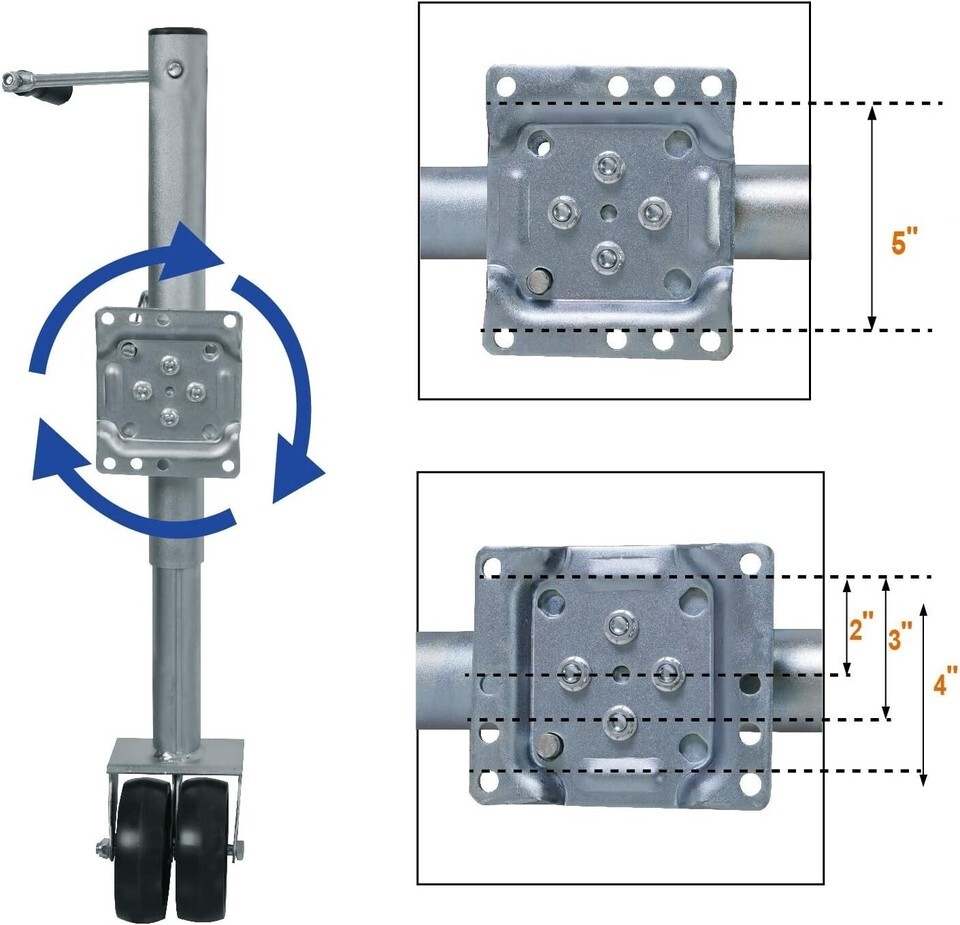 5"

2"
3"
4"