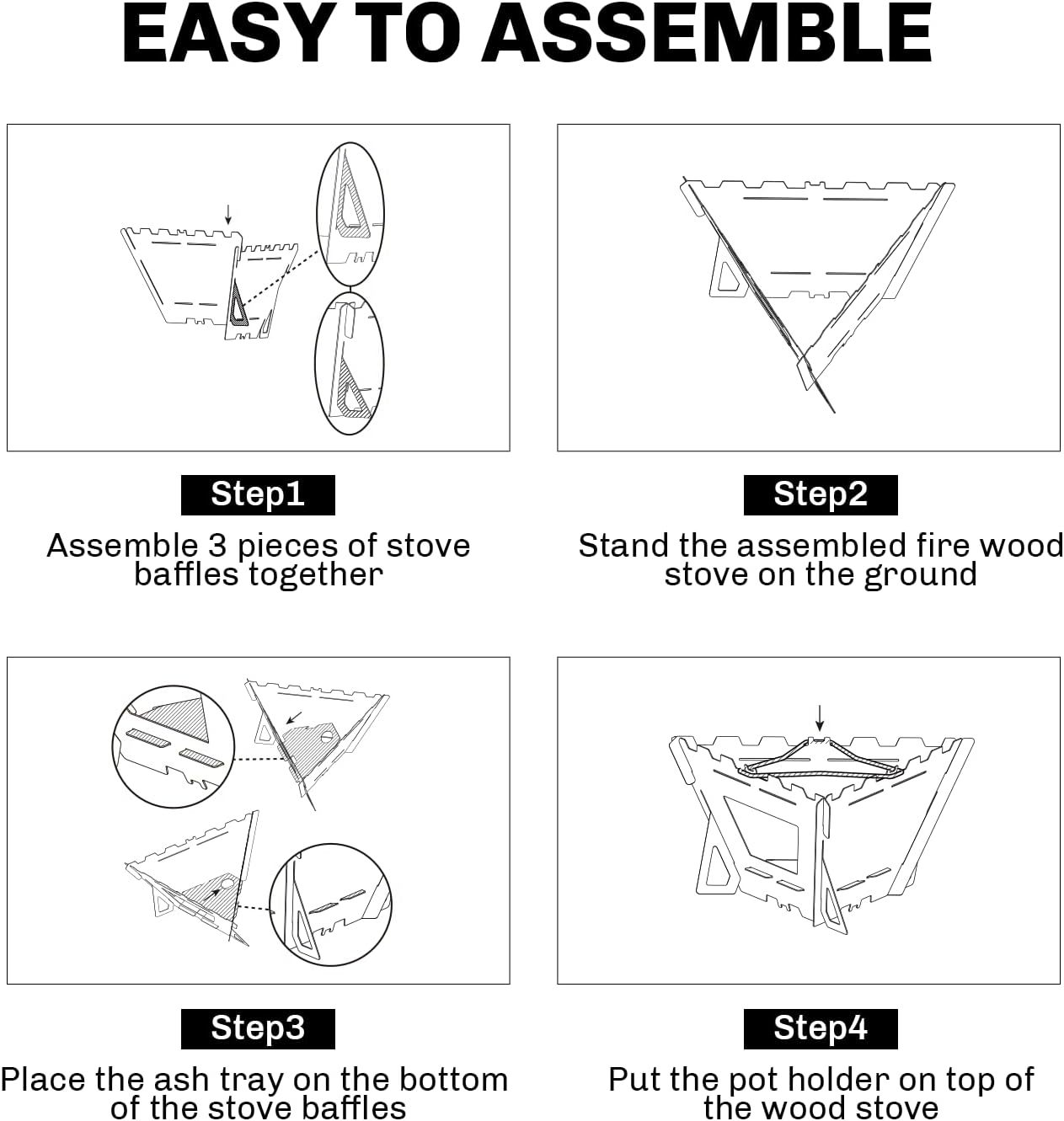 EASY TO ASSEMBLE

Step1

Assemble 3 pieces of stove baffles together

Step2

Stand the assembled fire wood stove on the ground

Step3

Place the ash tray on the bottom of the stove baffles

Step4

Put the pot holder on top of the wood stove