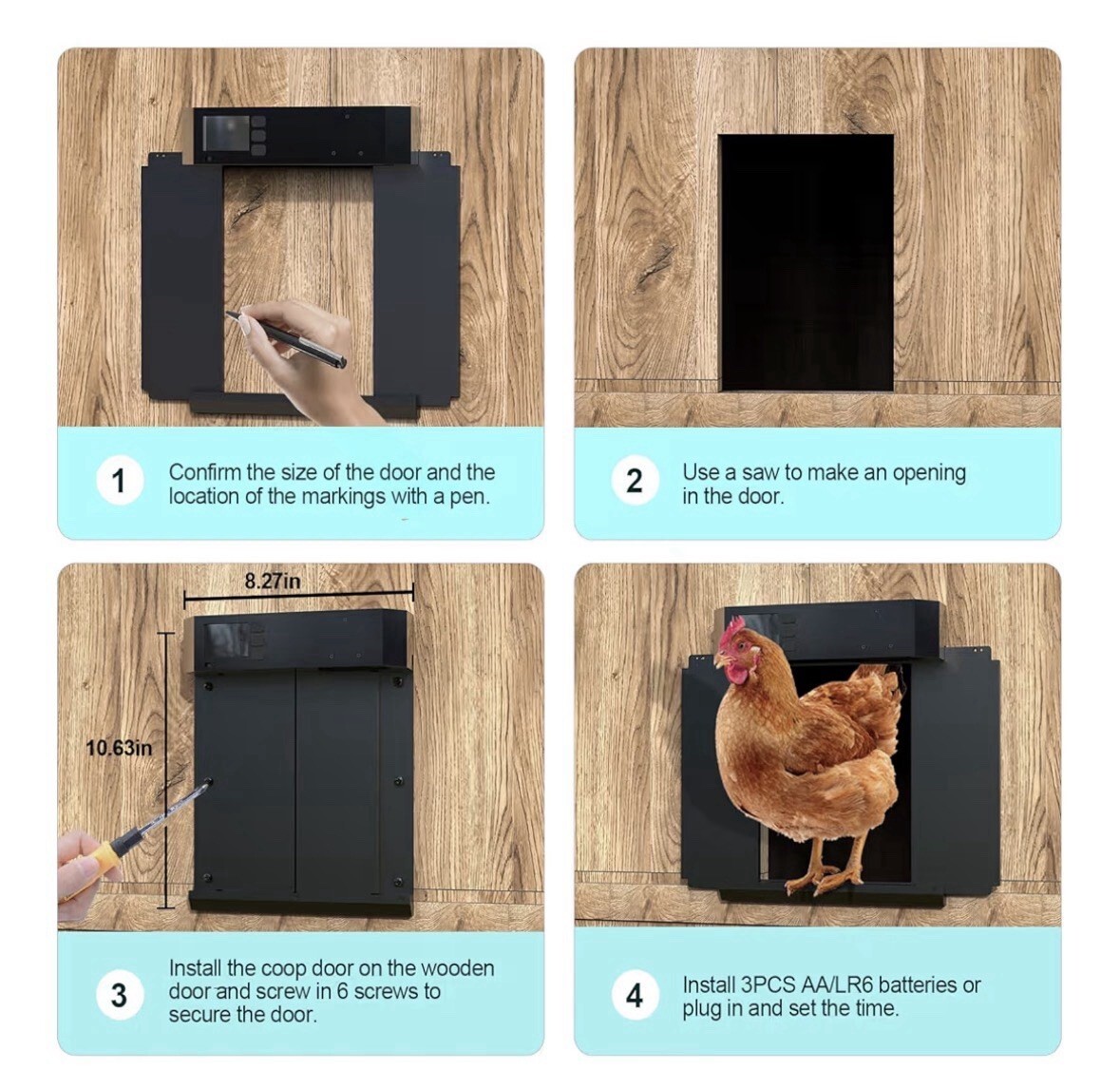 1 Confirm the size of the door and the location of the markings with a pen.

2 Use a saw to make an opening in the door.

8.27in

10.63in

3 Install the coop door on the wooden door and screw in 6 screws to secure the door.

4 Install 3PCS AA/LR6 batteries or plug in and set the time.