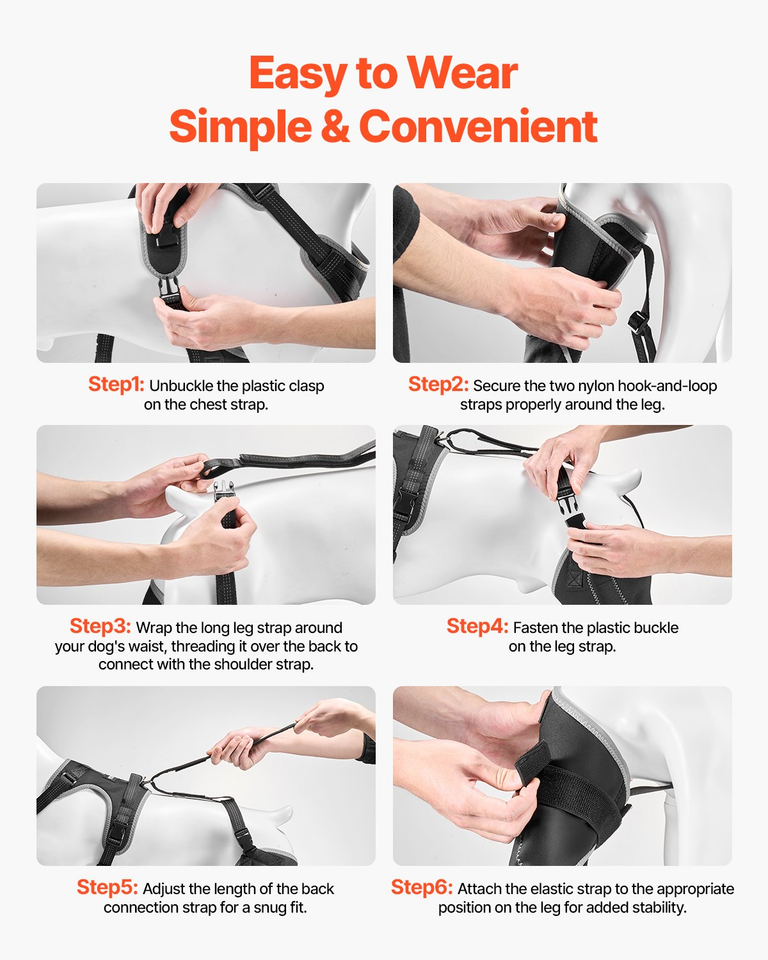 Easy to Wear
Simple & Convenient

Step1: Unbuckle the plastic clasp on the chest strap.

Step2: Secure the two nylon hook-and-loop straps properly around the leg.

Step3: Wrap the long leg strap around your dog's waist, threading it over the back to connect with the shoulder strap.

Step4: Fasten the plastic buckle on the leg strap.

Step5: Adjust the length of the back connection strap for a snug fit.

Step6: Attach the elastic strap to the appropriate position on the leg for added stability.