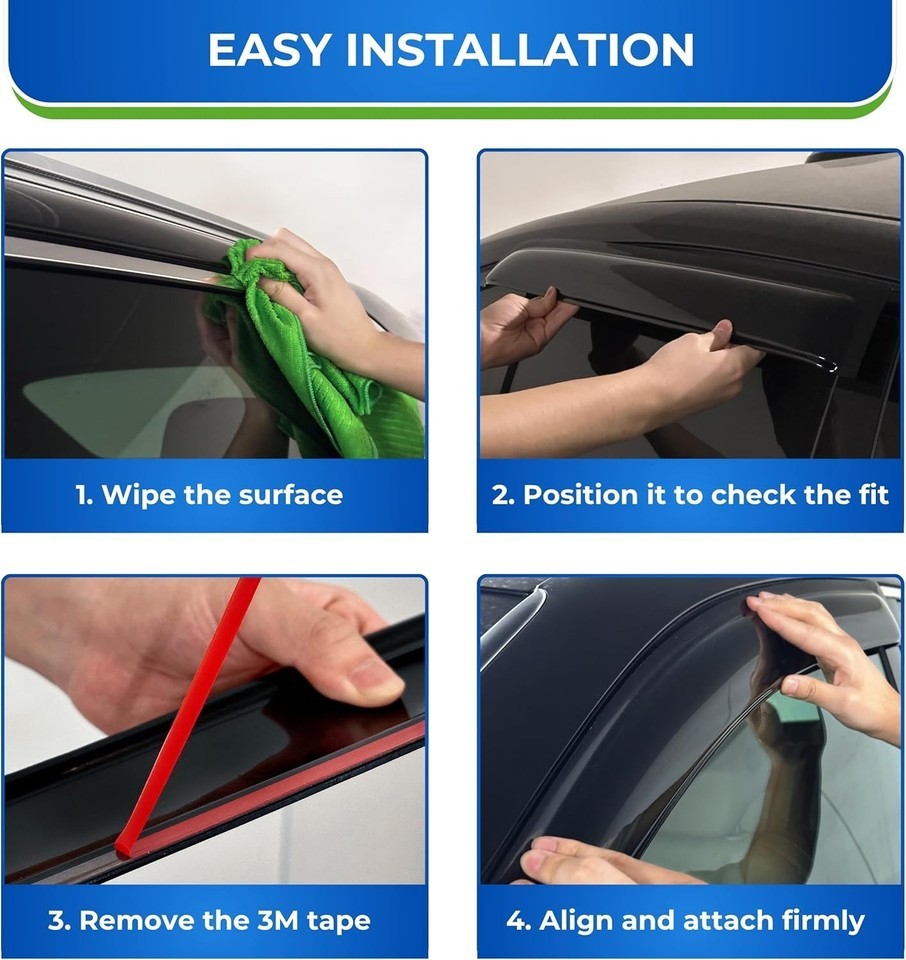 EASY INSTALLATION

1. Wipe the surface

2. Position it to check the fit

3. Remove the 3M tape

4. Align and attach firmly