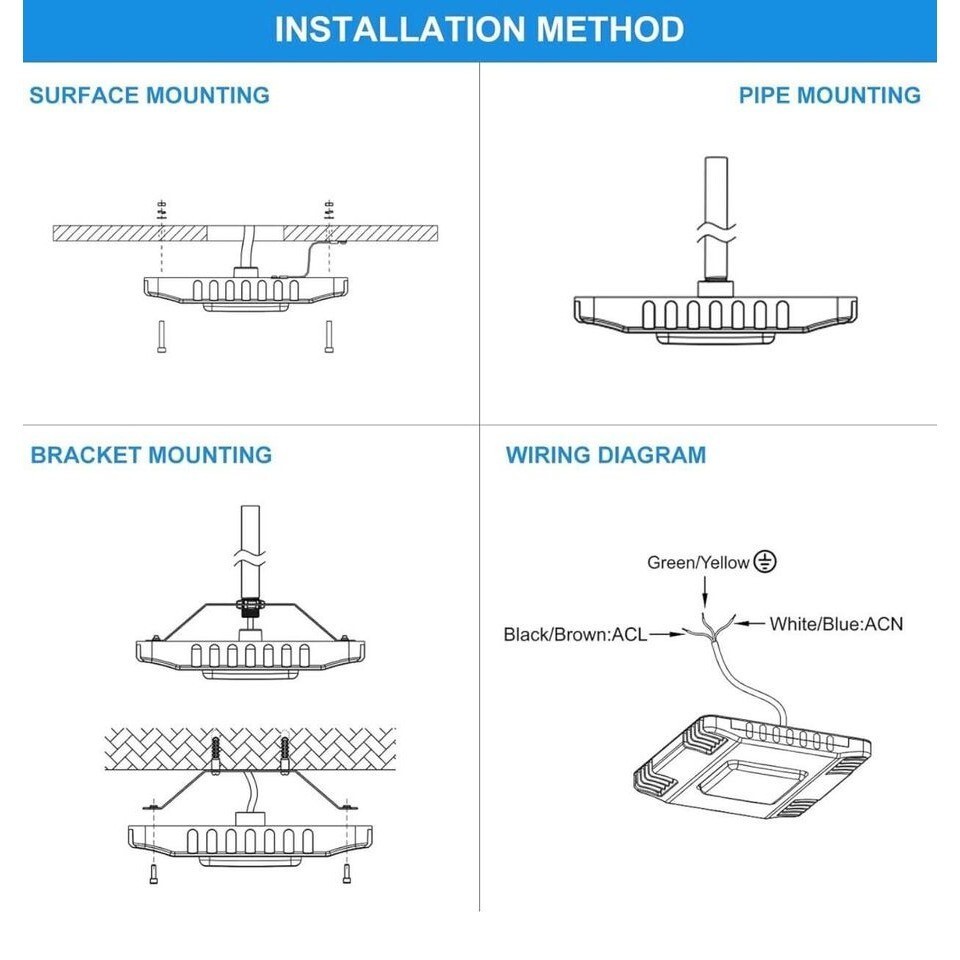 INSTALLATION METHOD

SURFACE MOUNTING

PIPE MOUNTING

BRACKET MOUNTING

WIRING DIAGRAM

Green/Yellow ⏚

Black/Brown:ACL

White/Blue:ACN