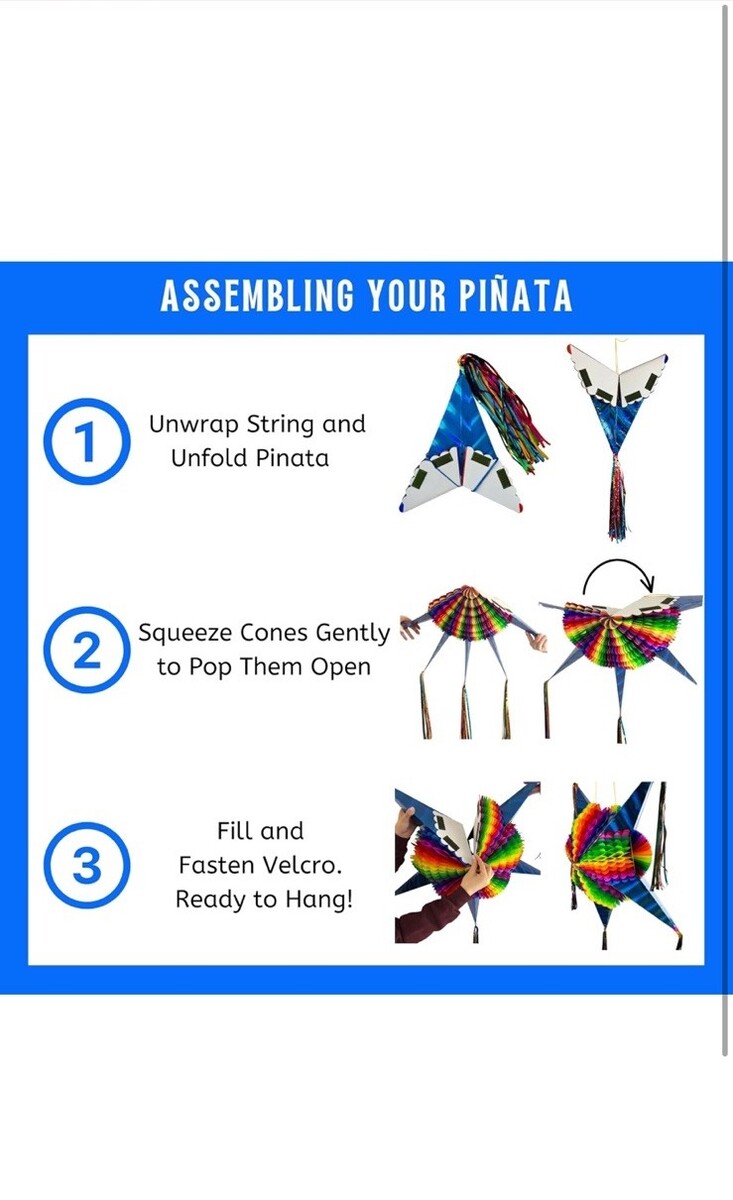 ASSEMBLING YOUR PIÑATA

1 Unwrap String and Unfold Pinata

2 Squeeze Cones Gently to Pop Them Open

3 Fill and Fasten Velcro. Ready to Hang!